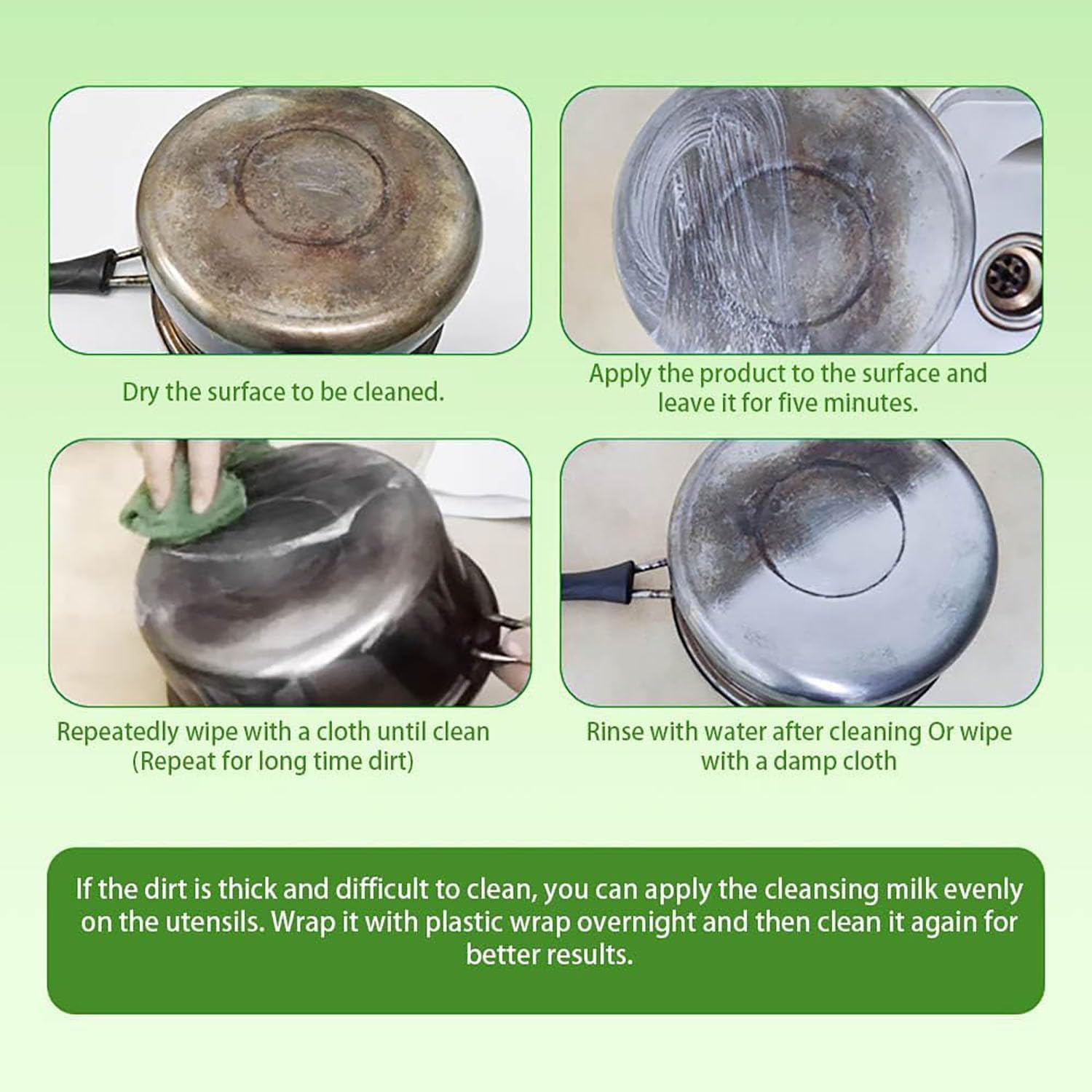 Dry the surface to be cleaned.

Apply the product to the surface and leave it for five minutes.

Repeatedly wipe with a cloth until clean (Repeat for long time dirt)

Rinse with water after cleaning Or wipe with a damp cloth

If the dirt is thick and difficult to clean, you can apply the cleansing milk evenly on the utensils. Wrap it with plastic wrap overnight and then clean it again for better results.