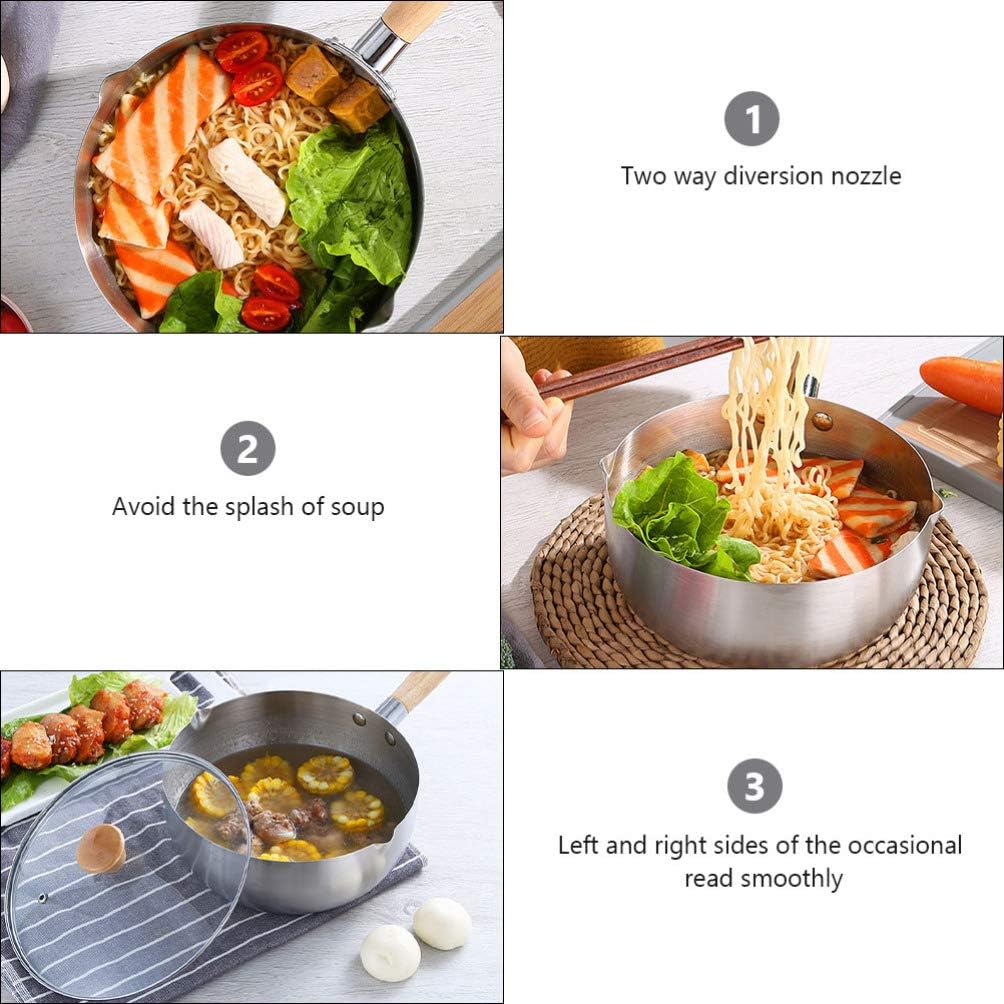 1
Two way diversion nozzle

2
Avoid the splash of soup

3
Left and right sides of the occasional read smoothly