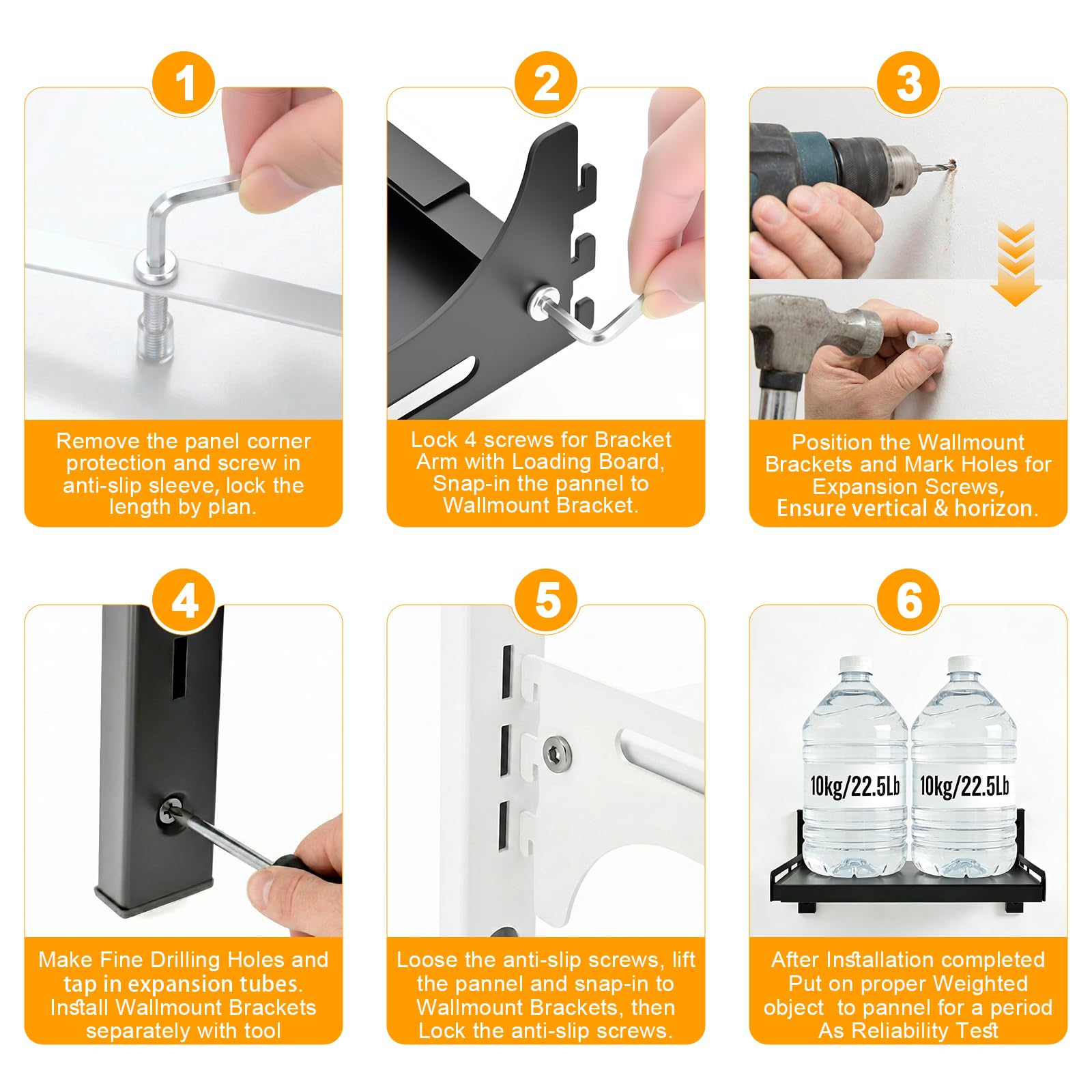 1

Remove the panel corner protection and screw in anti-slip sleeve, lock the length by plan.

2

Lock 4 screws for Bracket Arm with Loading Board, Snap-in the pannel to Wallmount Bracket.

3

Position the Wallmount Brackets and Mark Holes for Expansion Screws, Ensure vertical & horizon.

4

Make Fine Drilling Holes and tap in expansion tubes. Install Wallmount Brackets separately with tool

5

Loose the anti-slip screws, lift the pannel and snap-in to Wallmount Brackets, then Lock the anti-slip screws.

6

10kg/22.5Lb

10kg/22.5Lb

After Installation completed Put on proper Weighted object to pannel for a period As Reliability Test