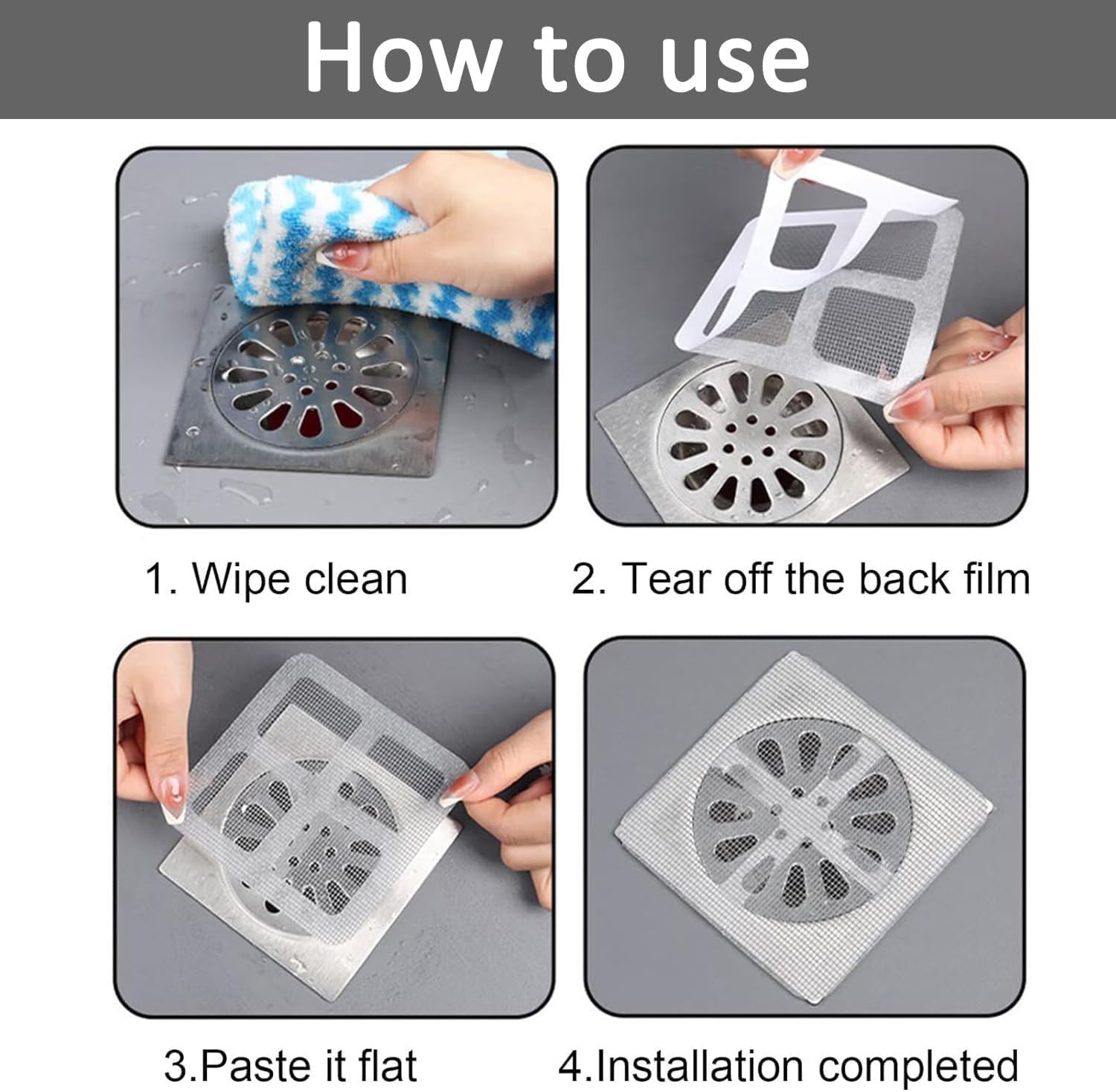 How to use

1. Wipe clean

2. Tear off the back film

3.Paste it flat

4.Installation completed