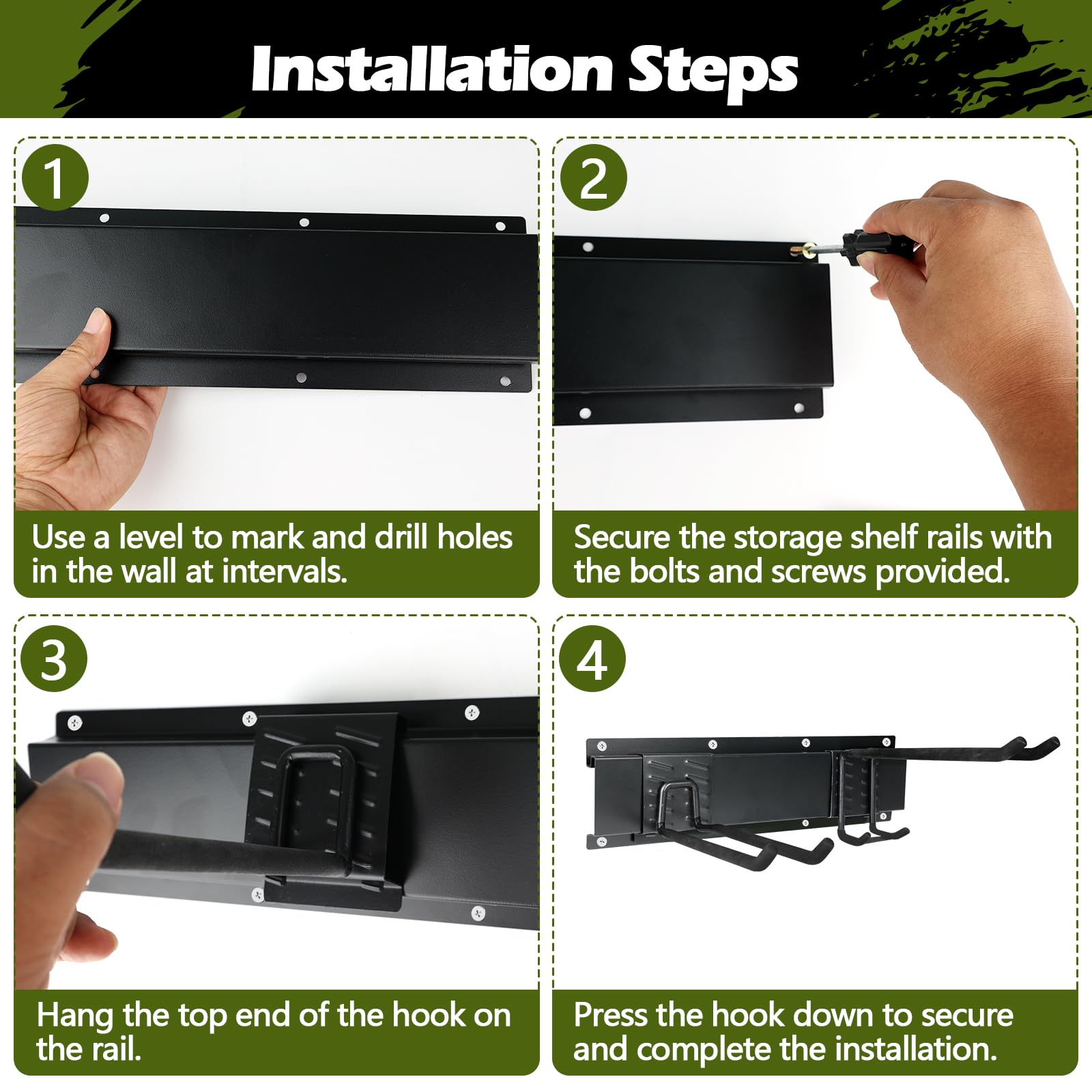 Installation Steps

1

Use a level to mark and drill holes in the wall at intervals.

2

Secure the storage shelf rails with the bolts and screws provided.

3

Hang the top end of the hook on the rail.

4

Press the hook down to secure and complete the installation.