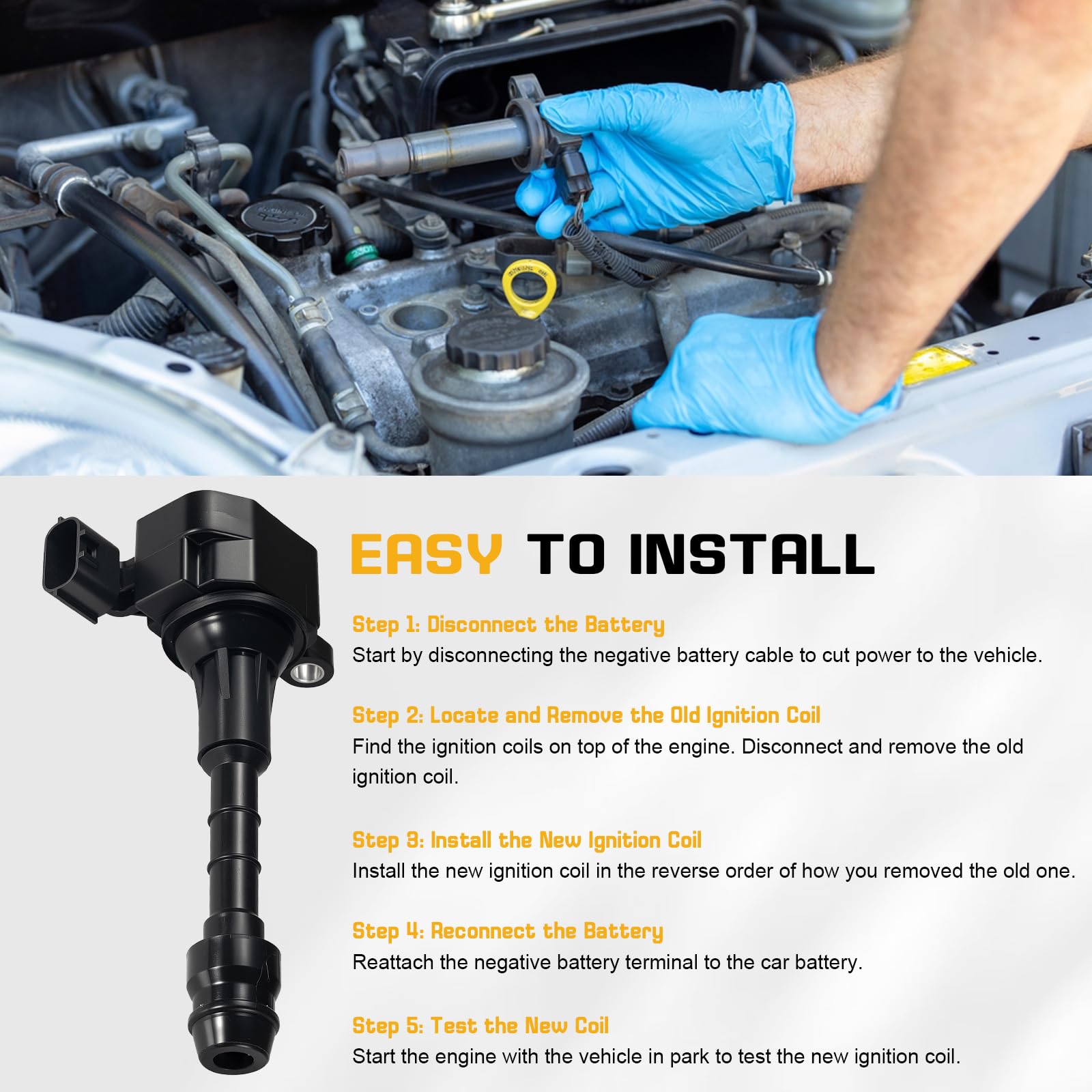 EASY TO INSTALL

Step 1: Disconnect the Battery
Start by disconnecting the negative battery cable to cut power to the vehicle.

Step 2: Locate and Remove the Old Ignition Coil
Find the ignition coils on top of the engine. Disconnect and remove the old ignition coil.

Step 3: Install the New Ignition Coil
Install the new ignition coil in the reverse order of how you removed the old one.

Step 4: Reconnect the Battery
Reattach the negative battery terminal to the car battery.

Step 5: Test the New Coil
Start the engine with the vehicle in park to test the new ignition coil.