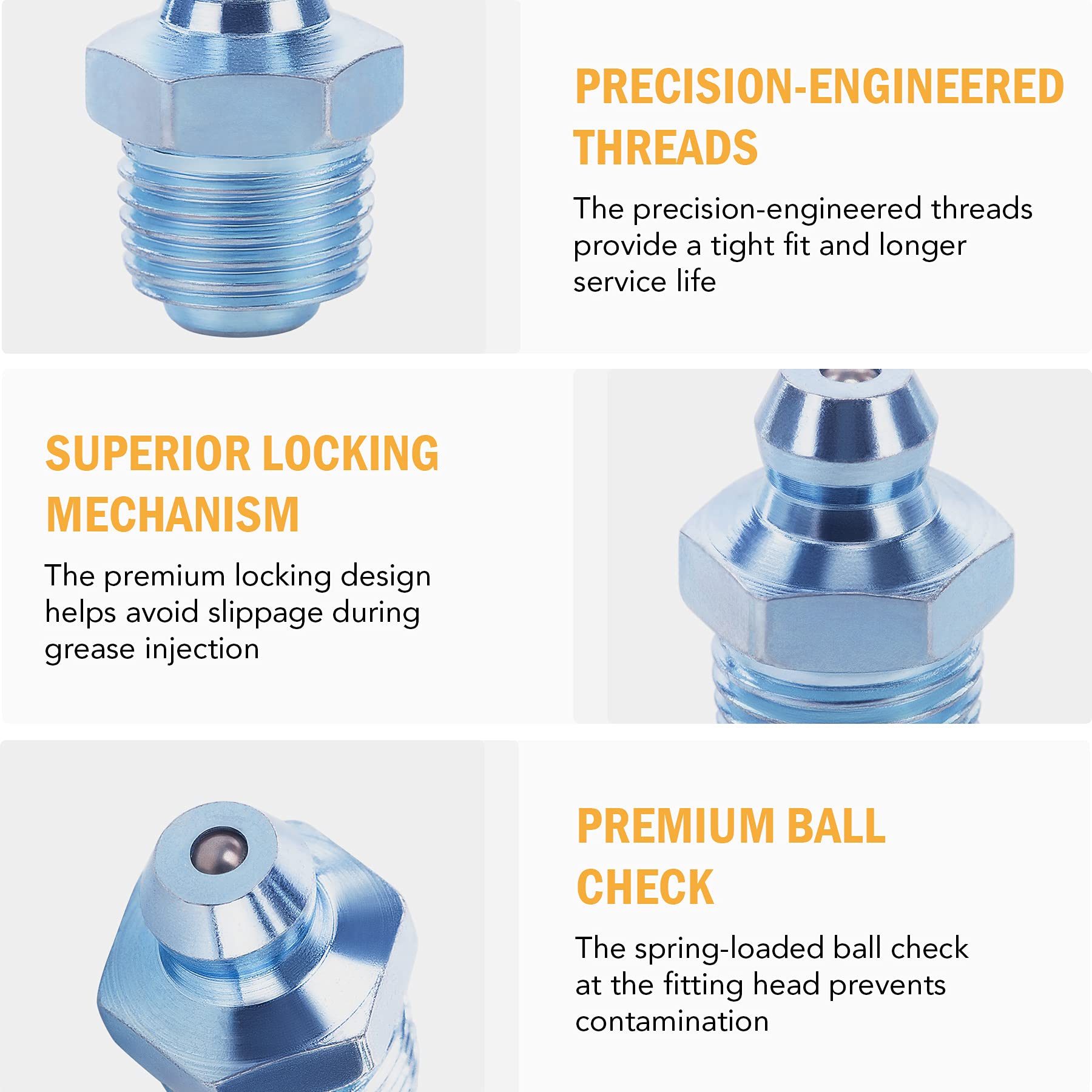 PRECISION-ENGINEERED THREADS

The precision-engineered threads provide a tight fit and longer service life

SUPERIOR LOCKING MECHANISM

The premium locking design helps avoid slippage during grease injection

PREMIUM BALL CHECK

The spring-loaded ball check at the fitting head prevents contamination