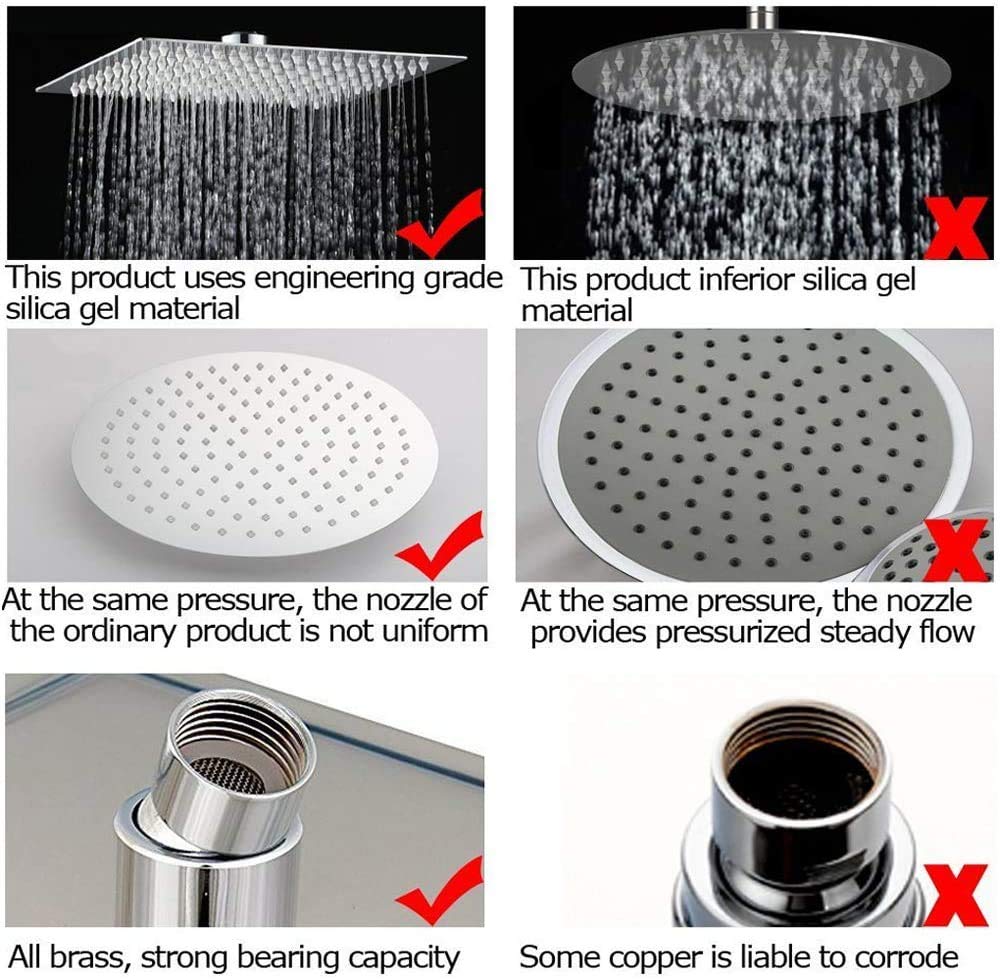 This product uses engineering grade silica gel material

This product inferior silica gel material

At the same pressure, the nozzle of the ordinary product is not uniform

At the same pressure, the nozzle provides pressurized steady flow

All brass, strong bearing capacity

Some copper is liable to corrode