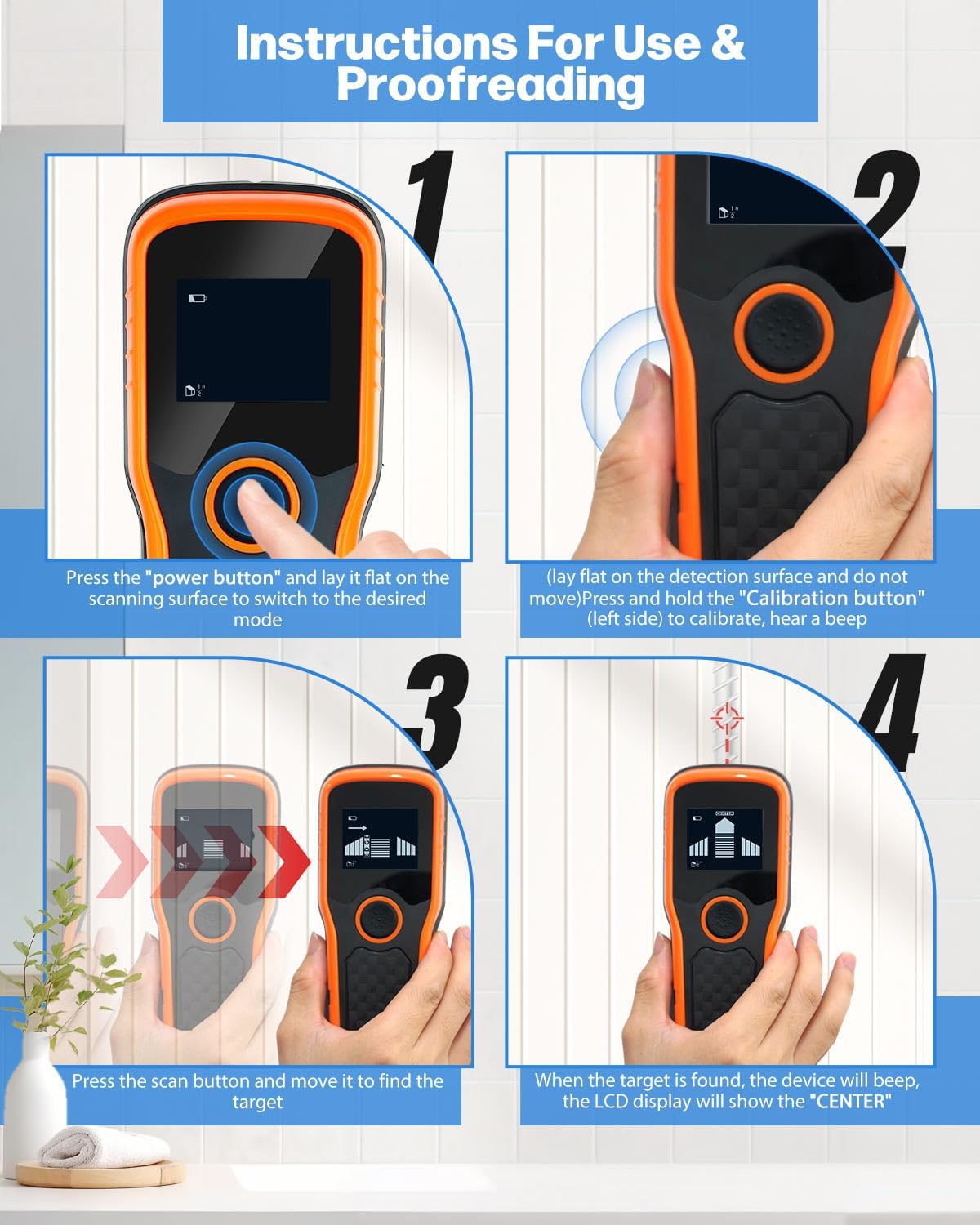 Instructions For Use & Proofreading

1

$\frac{1}{2}$"

Press the "power button" and lay it flat on the scanning surface to switch to the desired mode

2

$\frac{1}{2}$"

(lay flat on the detection surface and do not move)Press and hold the "Calibration button" (left side) to calibrate, hear a beep

3

EDGE

Press the scan button and move it to find the target

4

CENTER

When the target is found, the device will beep, the LCD display will show the "CENTER"