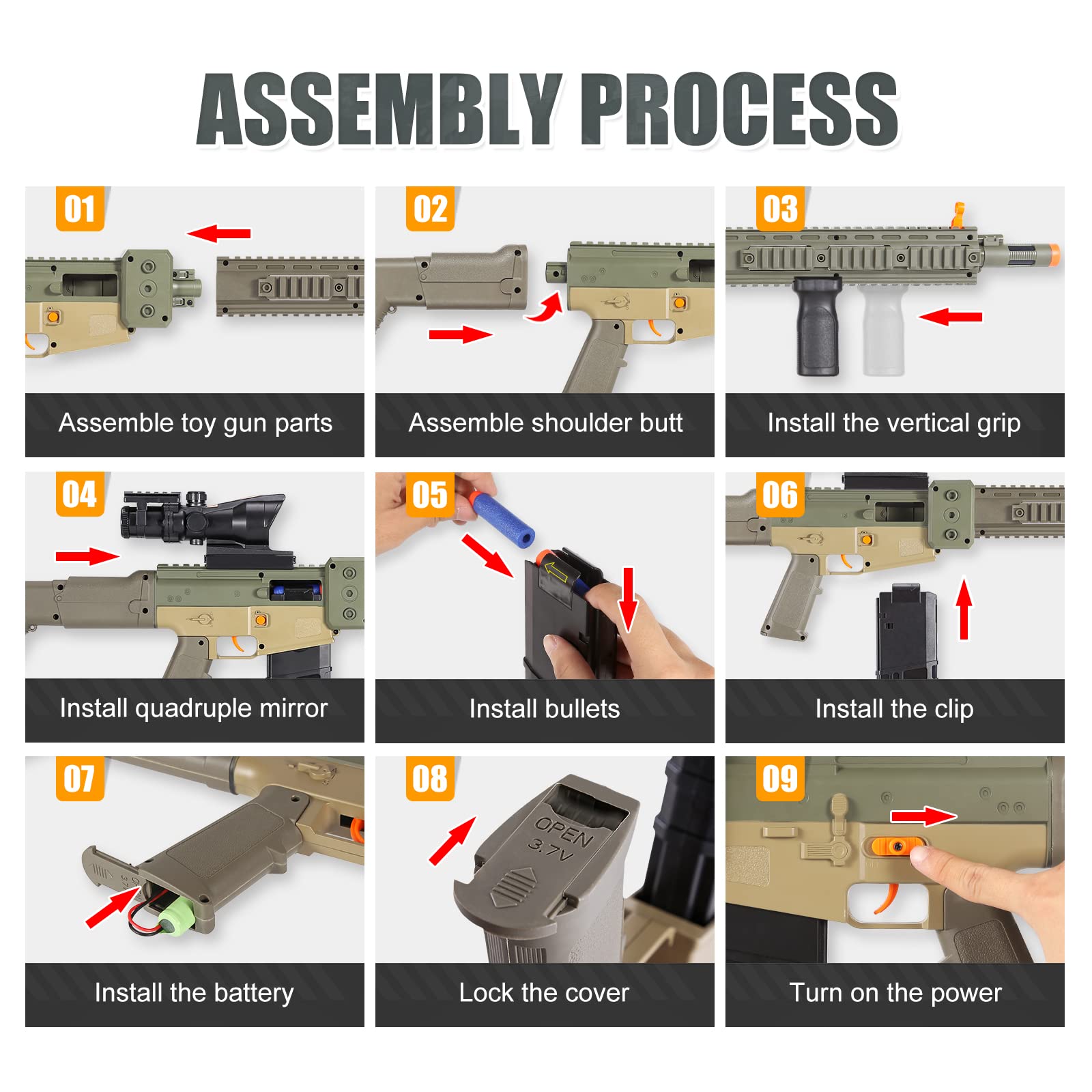 ASSEMBLY PROCESS

01
Assemble toy gun parts

02
Assemble shoulder butt

03
Install the vertical grip

04
Install quadruple mirror

05
Install bullets

06
Install the clip

07
Install the battery

08
OPEN
3.7V
Lock the cover

09
Turn on the power