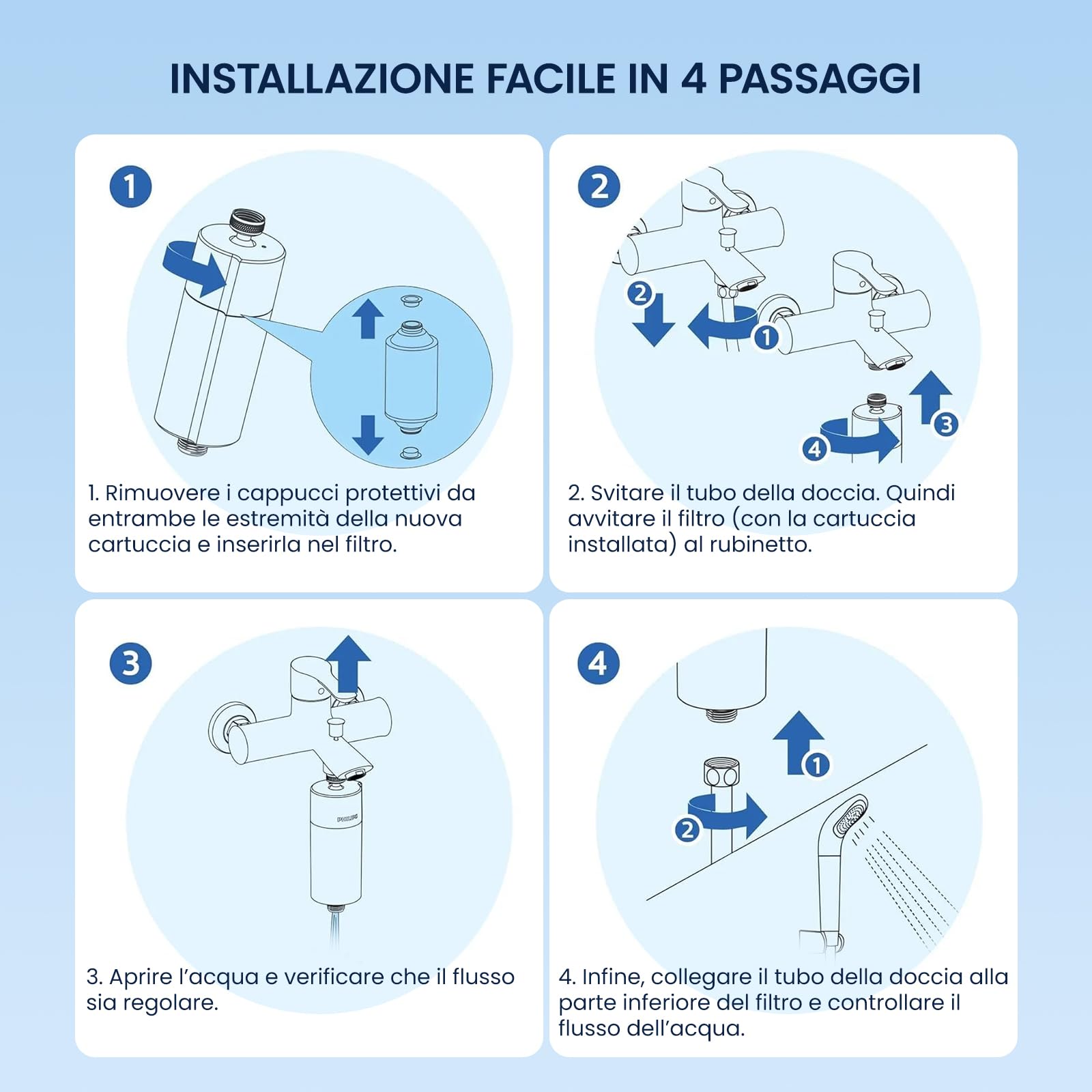 INSTALLAZIONE FACILE IN 4 PASSAGGI

1

1. Rimuovere i cappucci protettivi da entrambe le estremità della nuova cartuccia e inserirla nel filtro.

2

2 1 3 4

2. Svitare il tubo della doccia. Quindi avvitare il filtro (con la cartuccia installata) al rubinetto.

3

PHILIPS

3. Aprire l'acqua e verificare che il flusso sia regolare.

4

1 2

4. Infine, collegare il tubo della doccia alla parte inferiore del filtro e controllare il flusso dell'acqua.