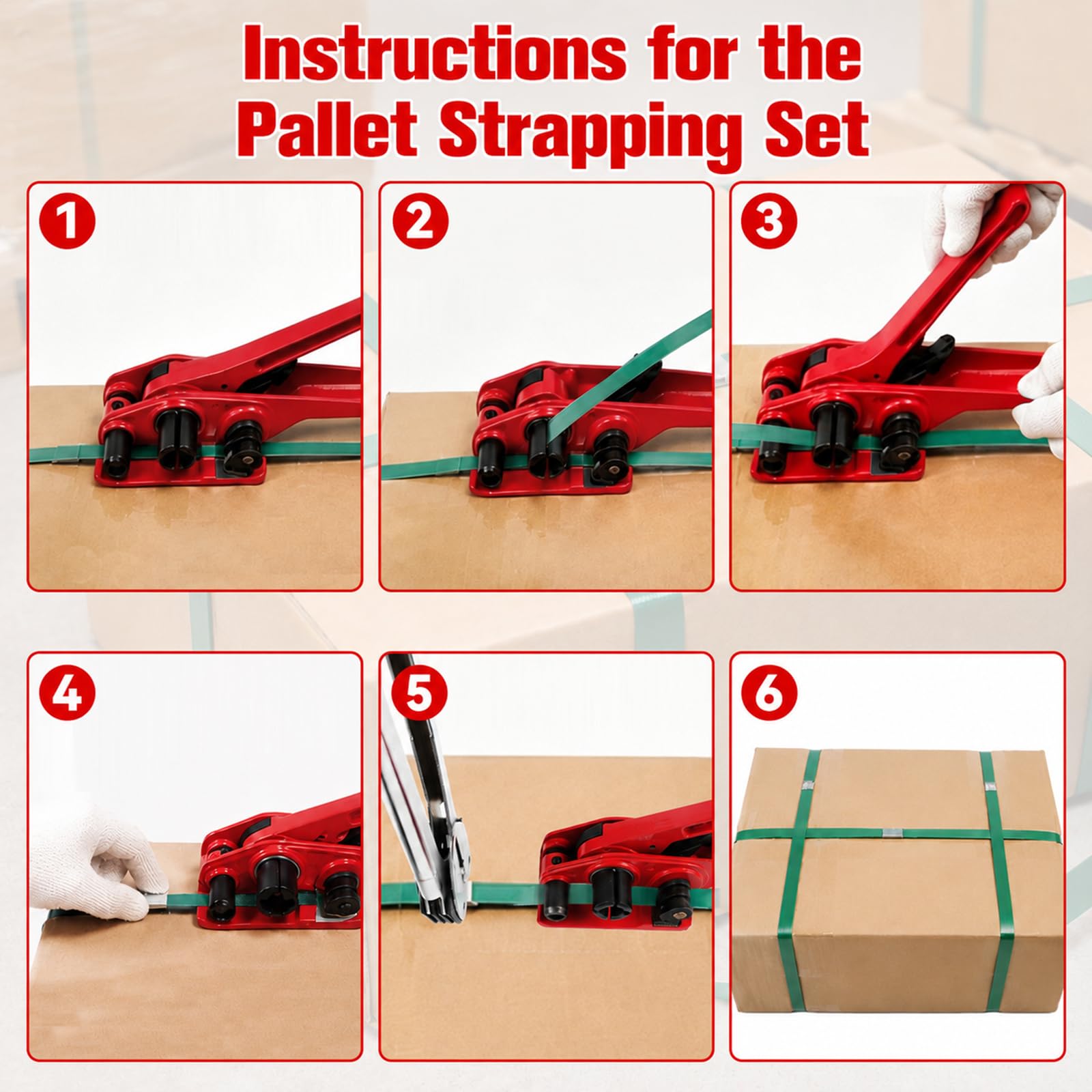 Instructions for the Pallet Strapping Set

1

2

3

4

5

6