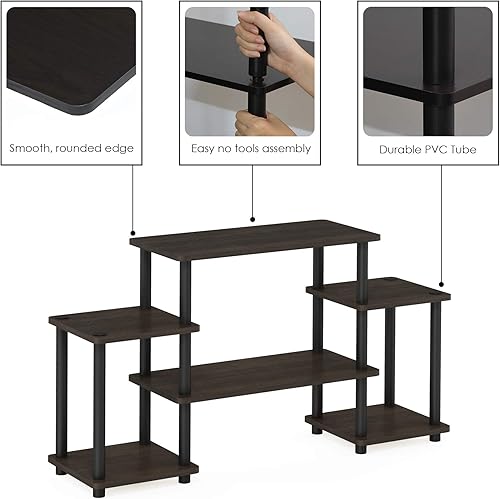 Smooth, rounded edge

Easy no tools assembly

Durable PVC Tube