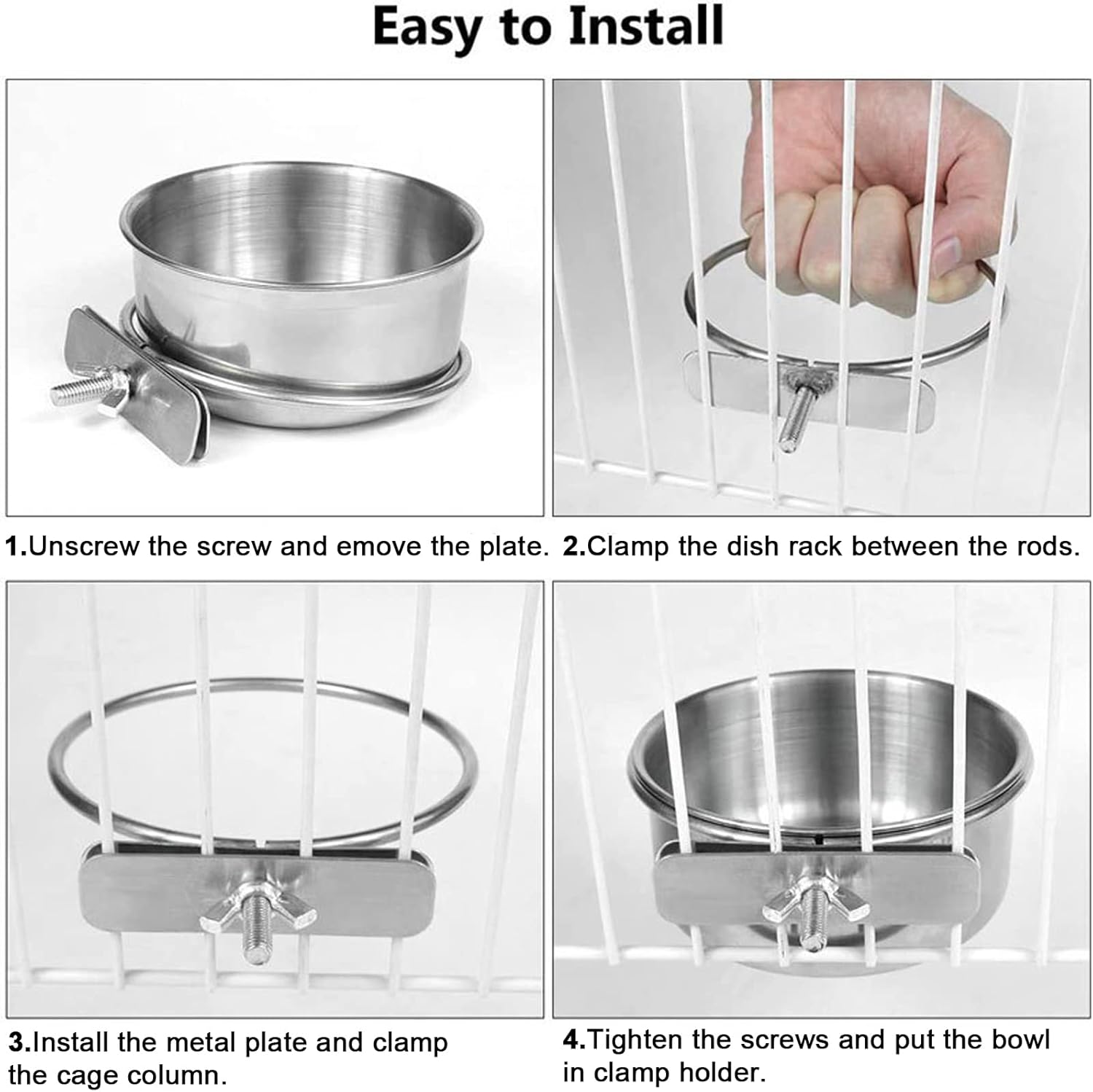 Easy to Install

1.Unscrew the screw and emove the plate.

2.Clamp the dish rack between the rods.

3.Install the metal plate and clamp the cage column.

4.Tighten the screws and put the bowl in clamp holder.