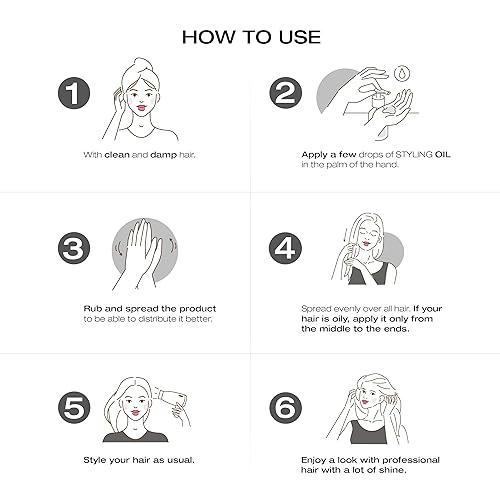 HOW TO USE

1

With clean and damp hair.

2

Apply a few drops of STYLING OIL in the palm of the hand.

3

Rub and spread the product to be able to distribute it better.

4

Spread evenly over all hair. If your hair is oily, apply it only from the middle to the ends.

5

Style your hair as usual.

6

Enjoy a look with professional hair with a lot of shine.