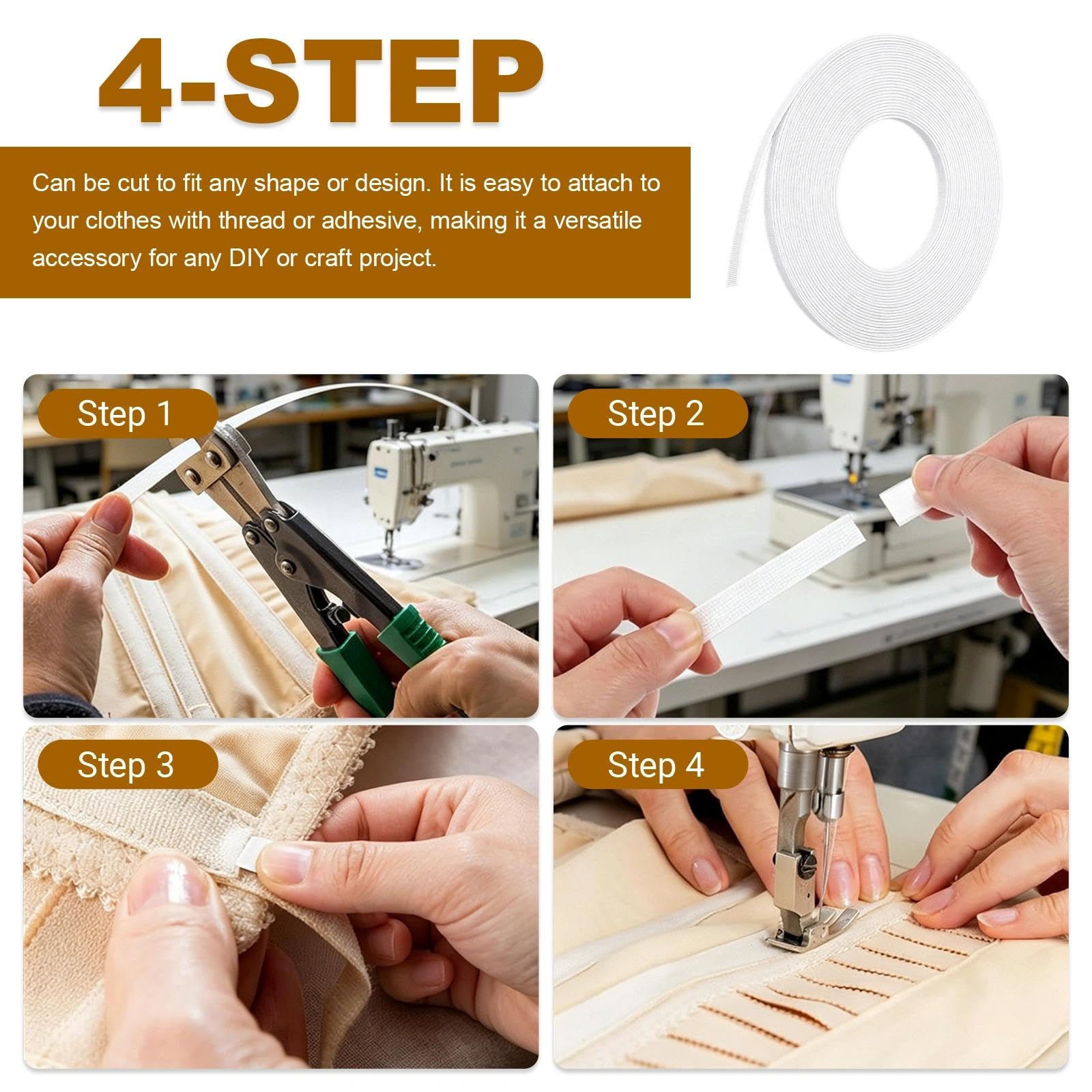 4-STEP

Can be cut to fit any shape or design. It is easy to attach to your clothes with thread or adhesive, making it a versatile accessory for any DIY or craft project.

Step 1

Step 2

Step 3

Step 4