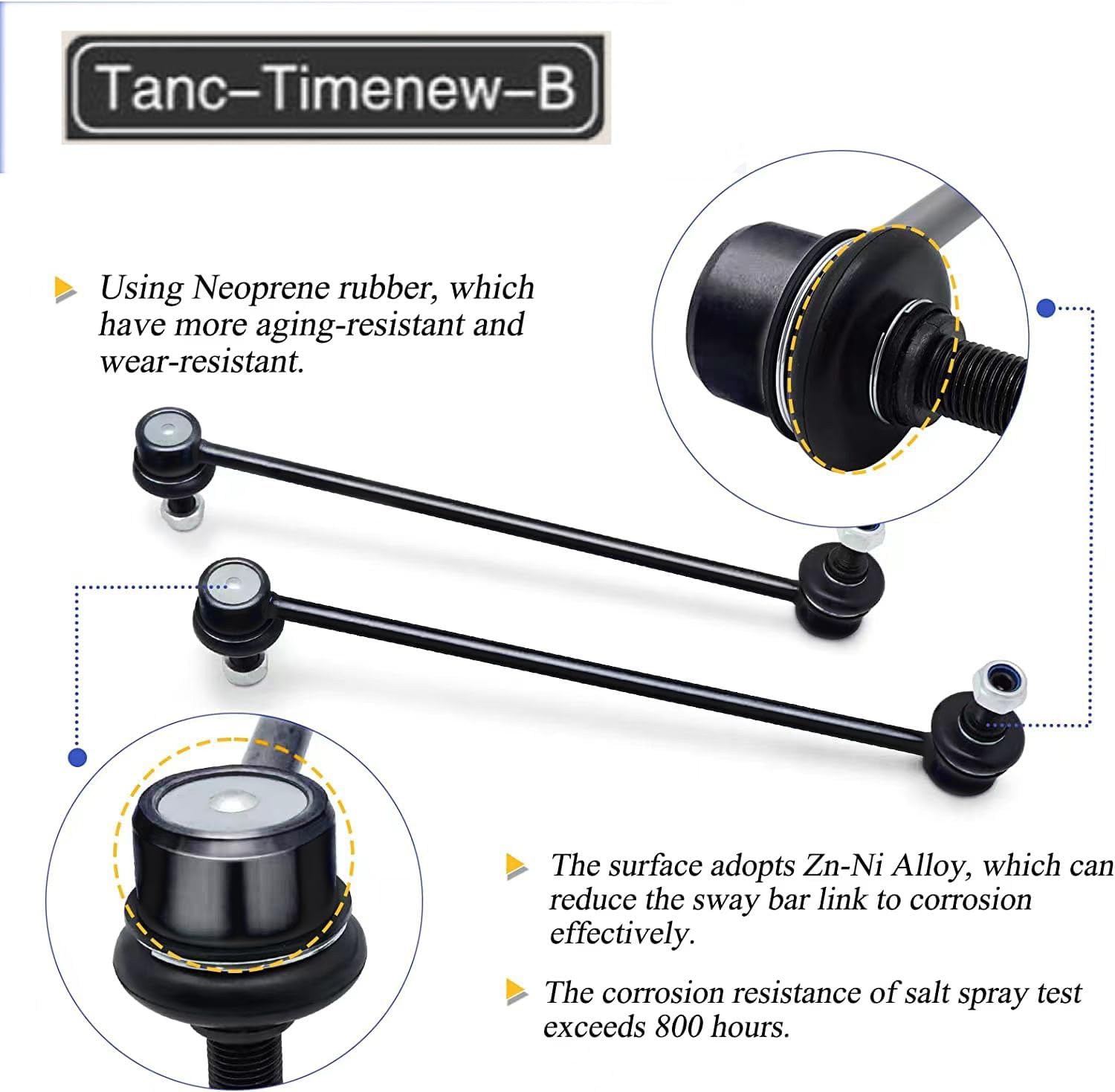 Tanc–Timenew–B

Using Neoprene rubber, which have more aging-resistant and wear-resistant.

The surface adopts Zn-Ni Alloy, which can reduce the sway bar link to corrosion effectively.

The corrosion resistance of salt spray test exceeds 800 hours.