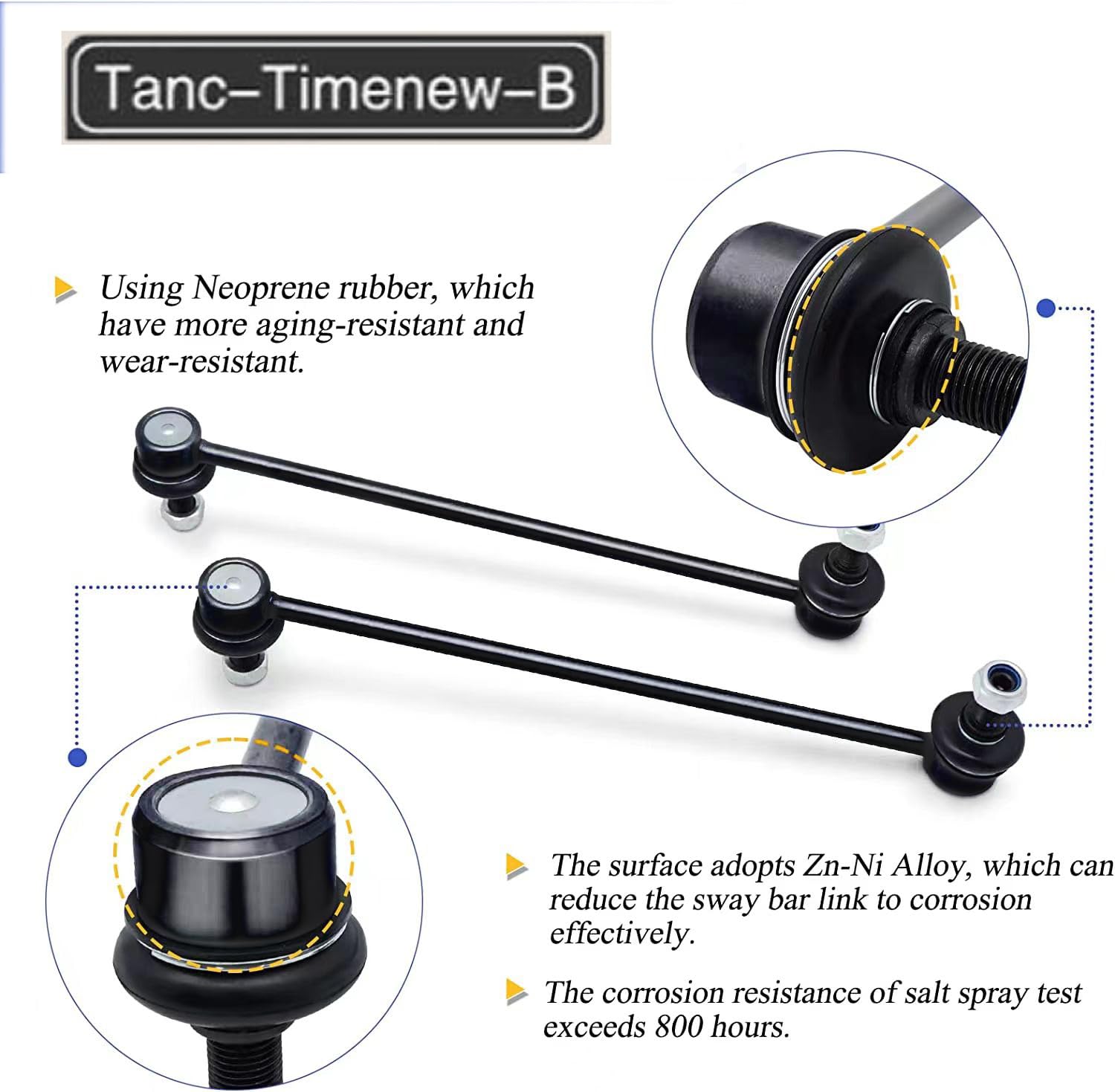 Tanc–Timenew–B

Using Neoprene rubber, which have more aging-resistant and wear-resistant.

The surface adopts Zn-Ni Alloy, which can reduce the sway bar link to corrosion effectively.

The corrosion resistance of salt spray test exceeds 800 hours.