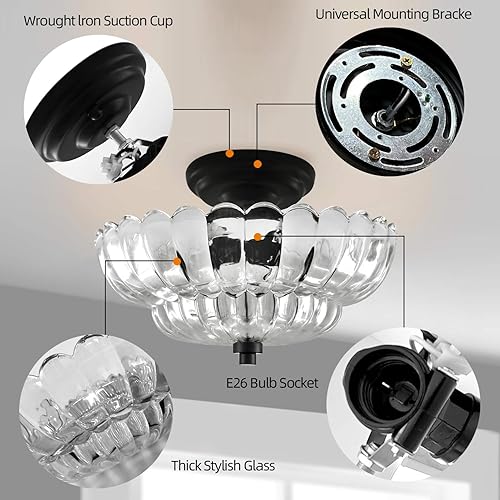 Wrought Iron Suction Cup

Universal Mounting Bracke

E26 Bulb Socket

Thick Stylish Glass