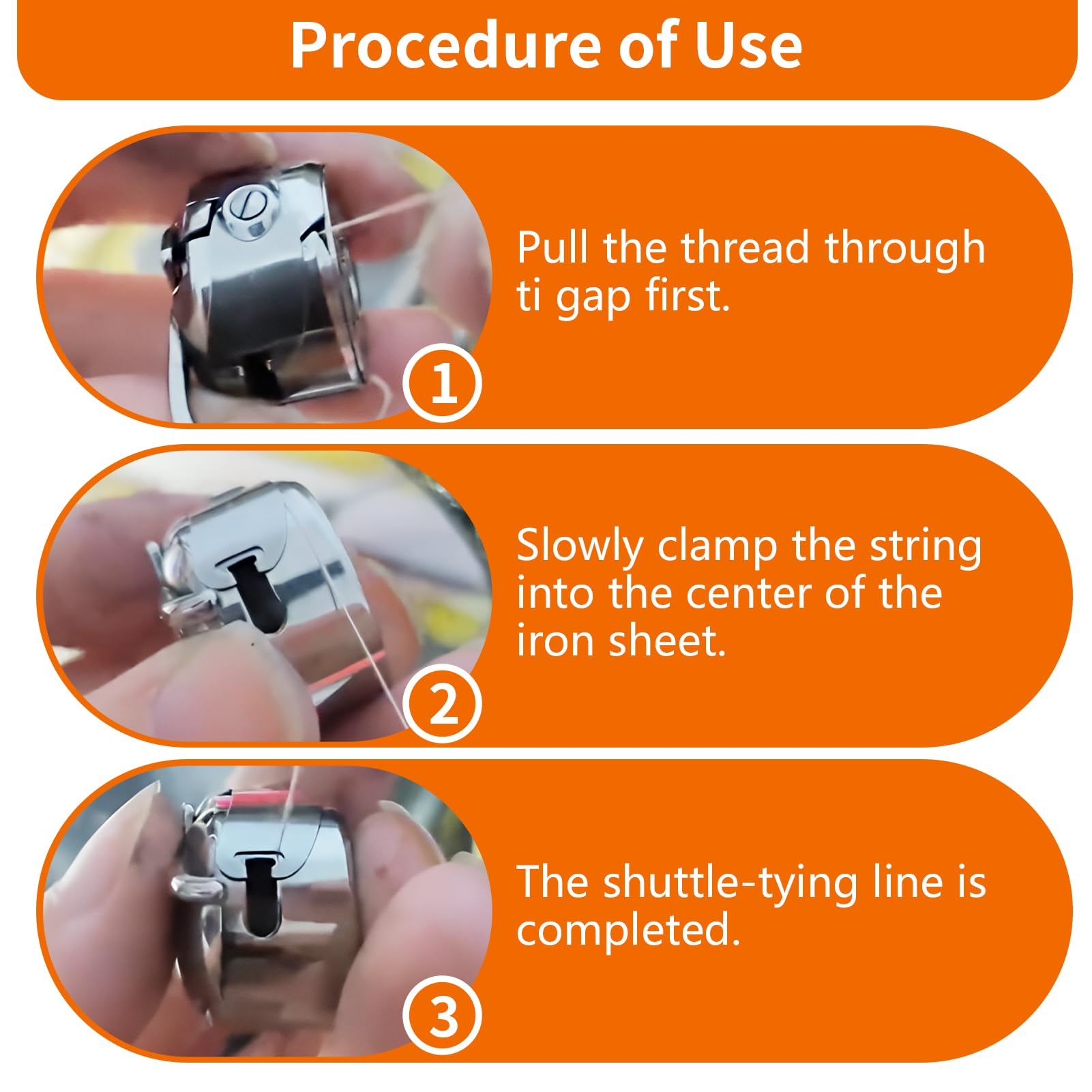 Procedure of Use

1

Pull the thread through ti gap first.

2

Slowly clamp the string into the center of the iron sheet.

3

The shuttle-tying line is completed.