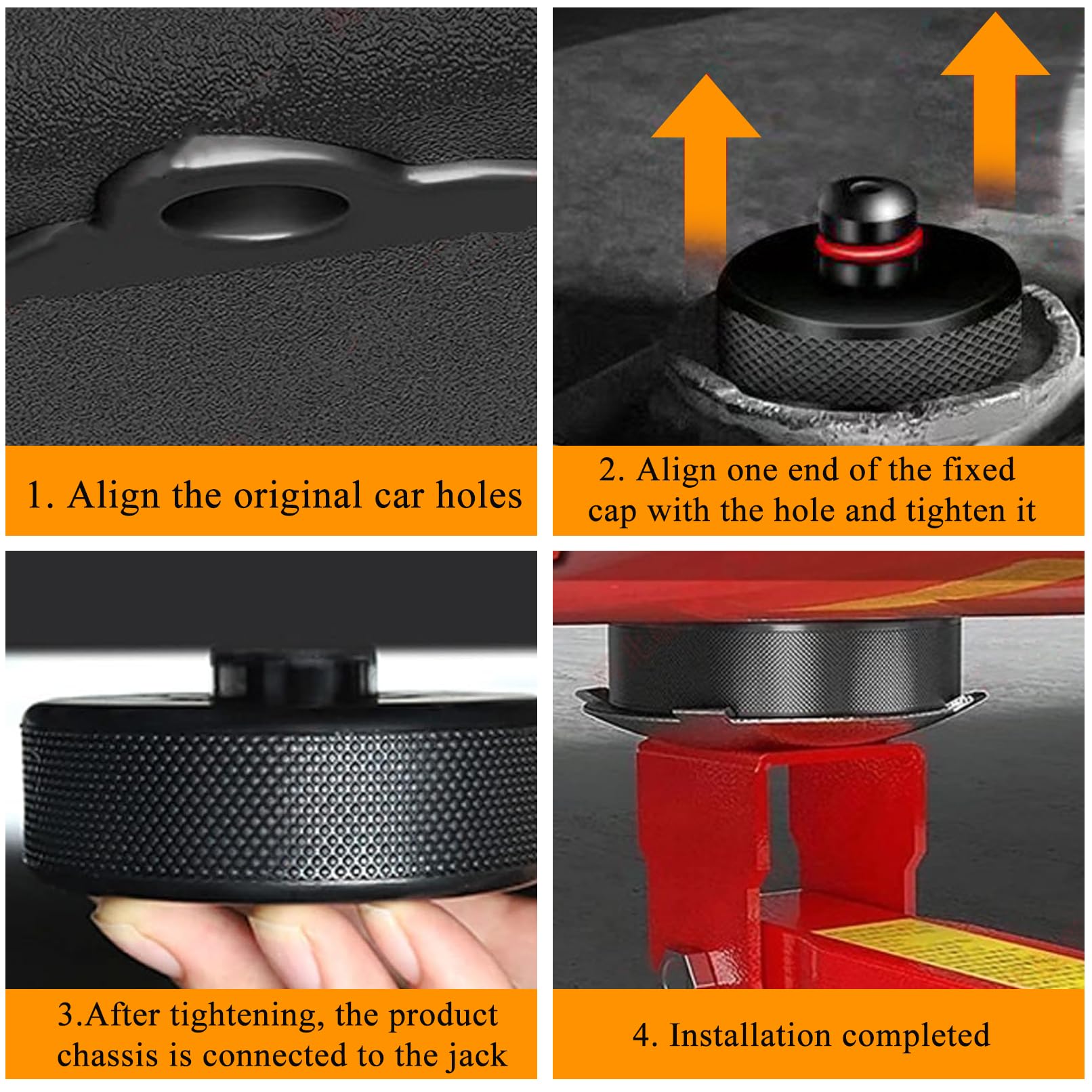 1. Align the original car holes

2. Align one end of the fixed cap with the hole and tighten it

3.After tightening, the product chassis is connected to the jack

4. Installation completed