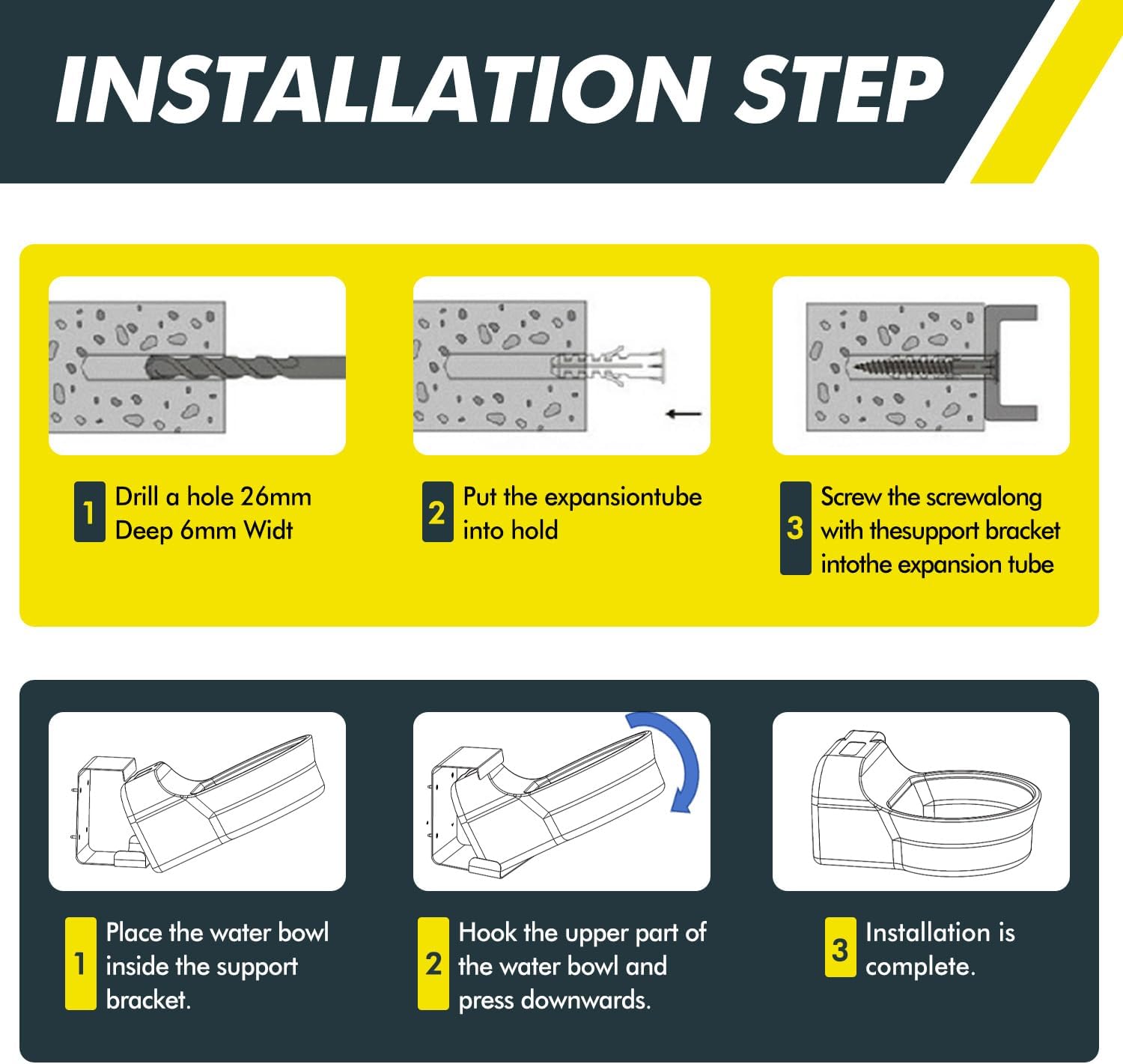 INSTALLATION STEP

1 Drill a hole 26mm Deep 6mm Widt

2 Put the expansiontube into hold

3 Screw the screwalong with thesupport bracket intothe expansion tube

1 Place the water bowl inside the support bracket.

2 Hook the upper part of the water bowl and press downwards.

3 Installation is complete.