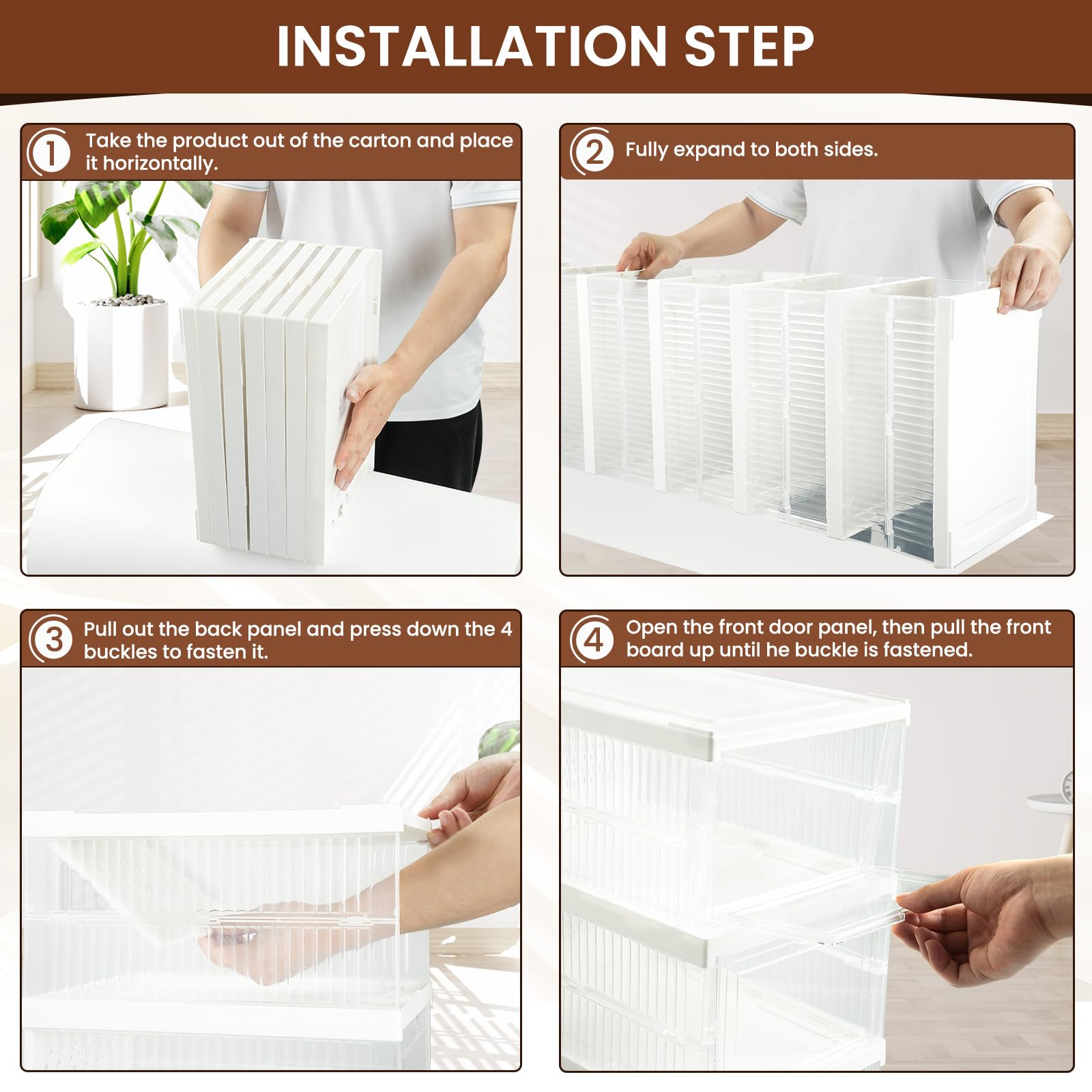 INSTALLATION STEP

1 Take the product out of the carton and place it horizontally.

2 Fully expand to both sides.

3 Pull out the back panel and press down the 4 buckles to fasten it.

4 Open the front door panel, then pull the front board up until he buckle is fastened.