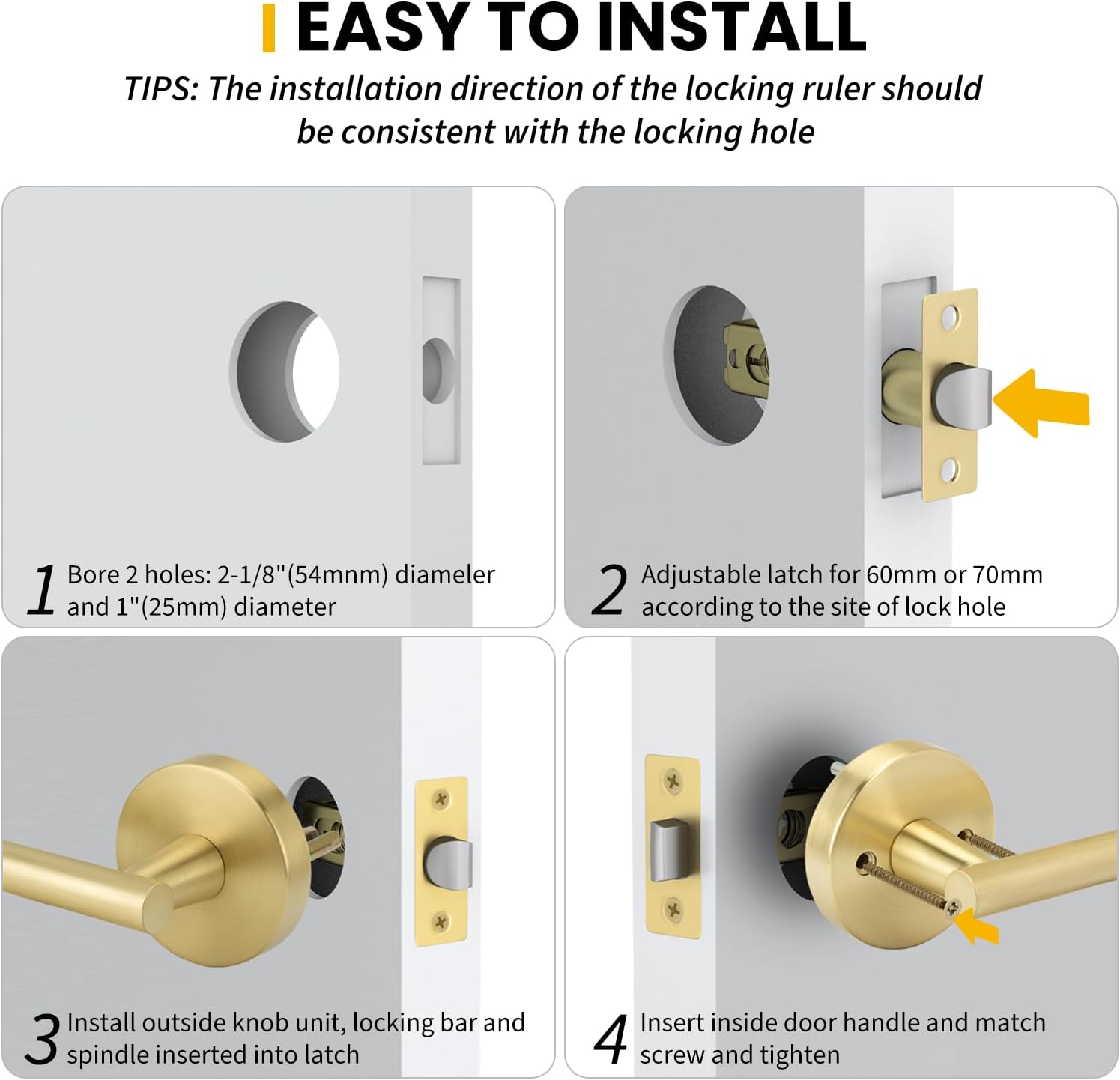 EASY TO INSTALL

TIPS: The installation direction of the locking ruler should be consistent with the locking hole

1 Bore 2 holes: 2-1/8"(54mnm) diameler and 1"(25mm) diameter

2 Adjustable latch for 60mm or 70mm according to the site of lock hole

3 Install outside knob unit, locking bar and spindle inserted into latch

4 Insert inside door handle and match screw and tighten