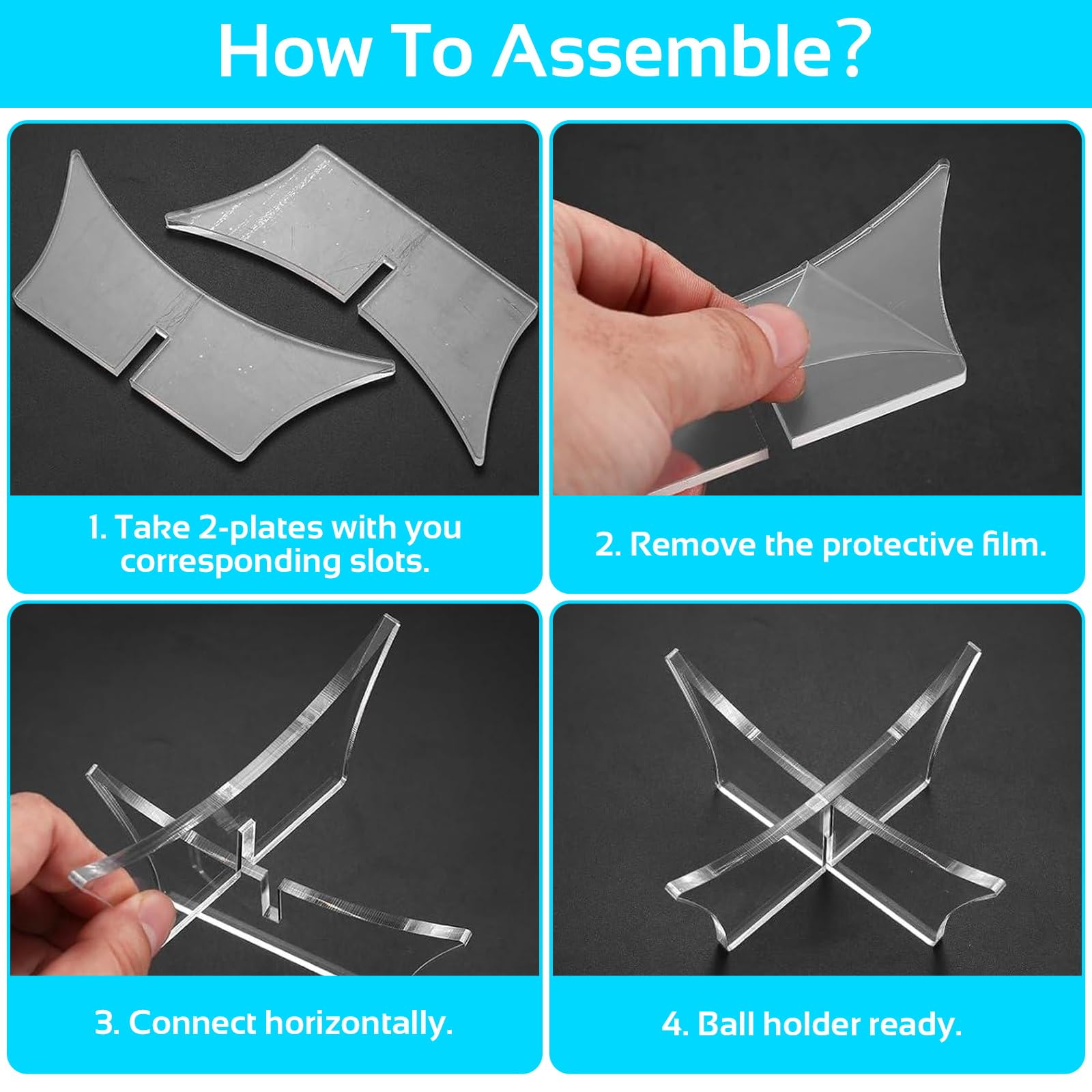 How To Assemble?

1. Take 2-plates with you corresponding slots.

2. Remove the protective film.

3. Connect horizontally.

4. Ball holder ready.