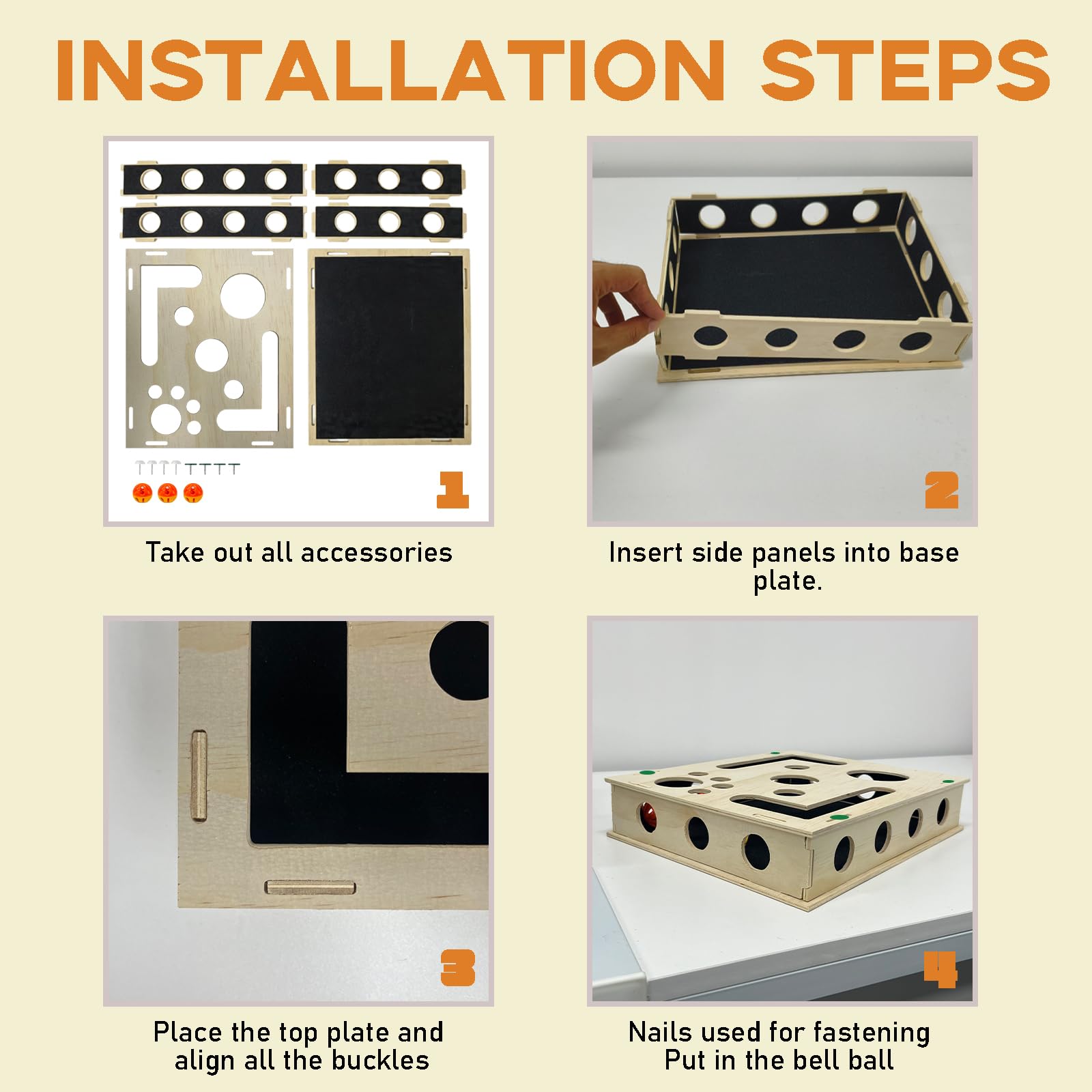 INSTALLATION STEPS

1

Take out all accessories

2

Insert side panels into base plate.

3

Place the top plate and align all the buckles

4

Nails used for fastening
Put in the bell ball