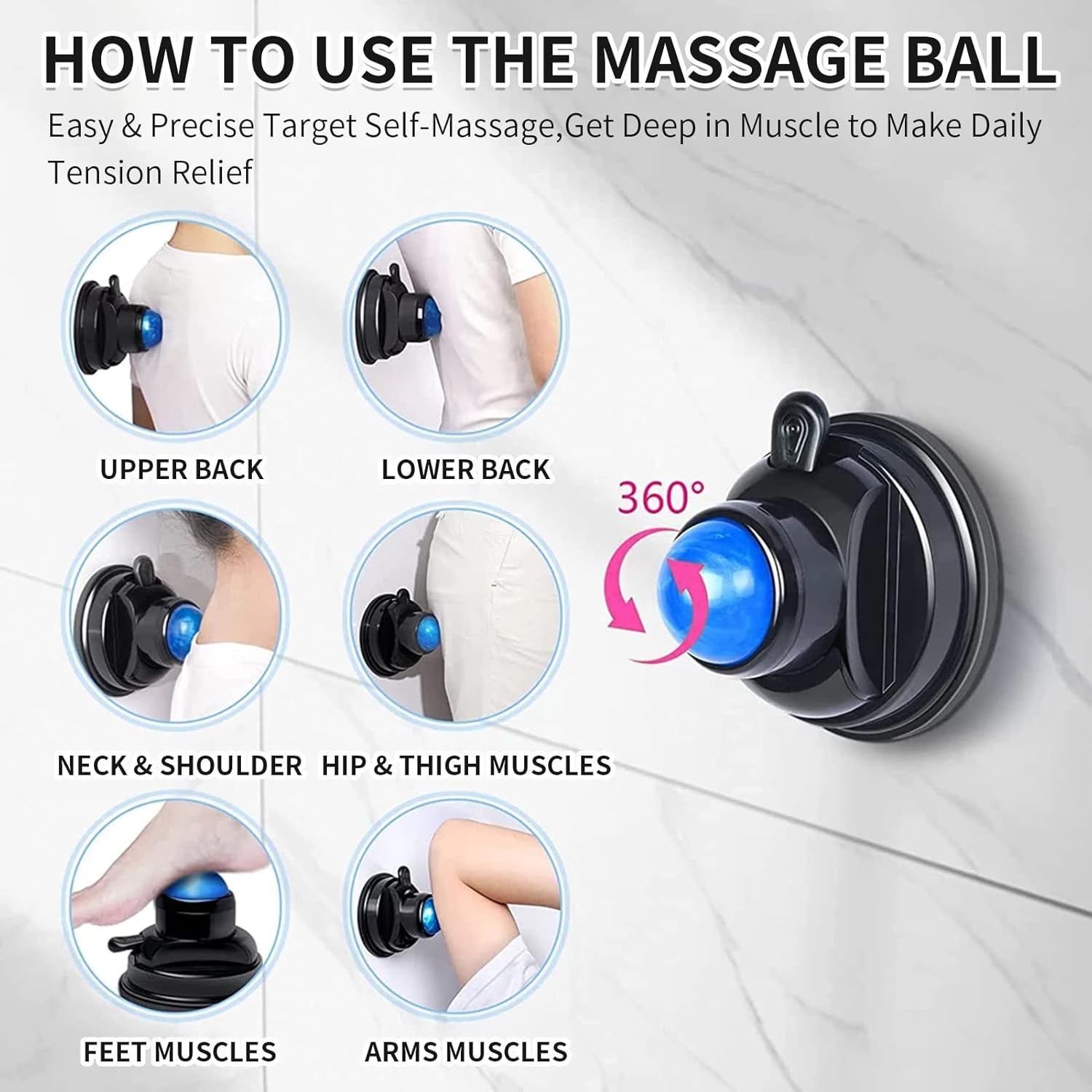 HOW TO USE THE MASSAGE BALL

Easy & Precise Target Self-Massage,Get Deep in Muscle to Make Daily Tension Relief

UPPER BACK

LOWER BACK

360°

NECK & SHOULDER

HIP & THIGH MUSCLES

FEET MUSCLES

ARMS MUSCLES