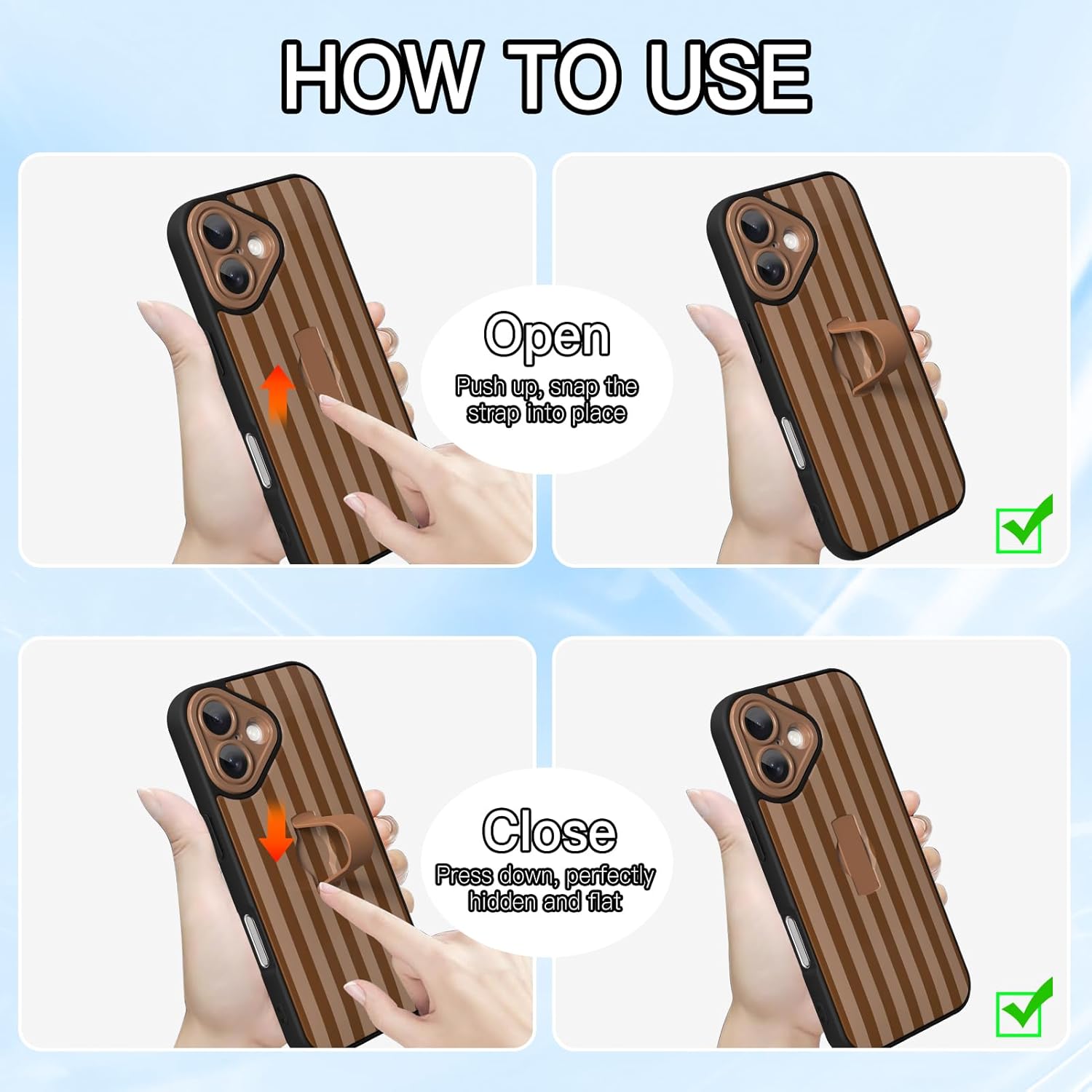 HOW TO USE

Open

Push up, snap the strap into place

Close

Press down, perfectly hidden and flat