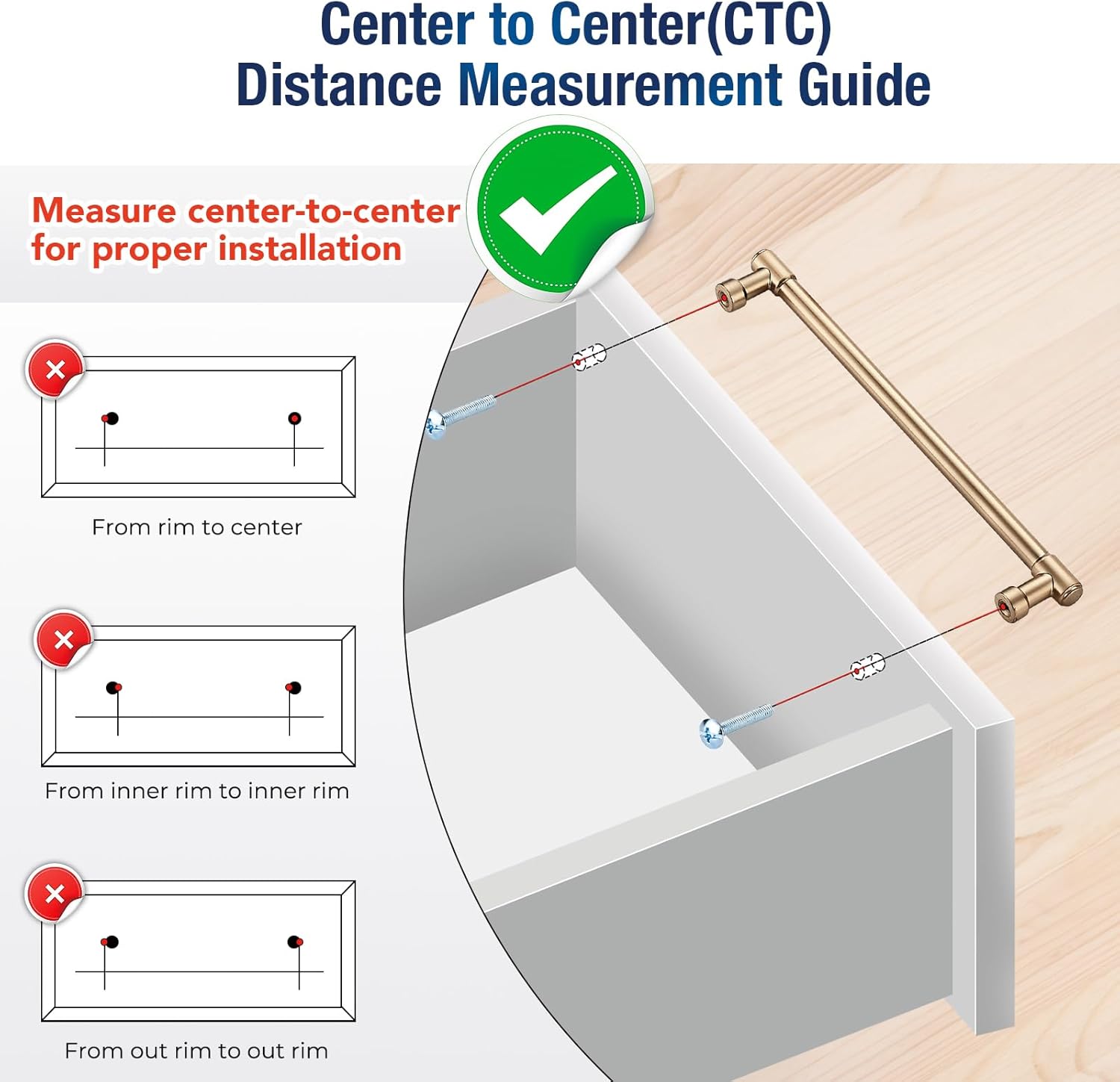 Center to Center(CTC) Distance Measurement Guide

Measure center-to-center for proper installation

From rim to center

From inner rim to inner rim

From out rim to out rim