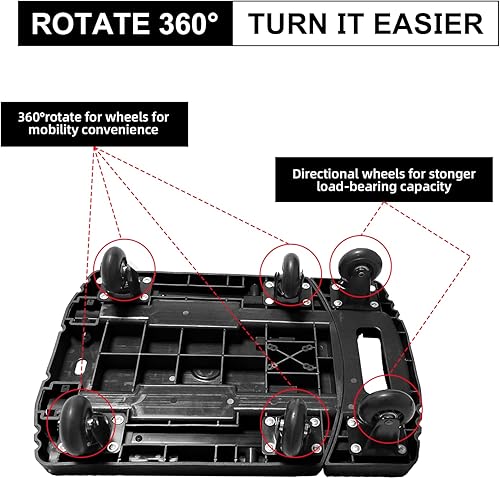 ROTATE 360° TURN IT EASIER

360°rotate for wheels for mobility convenience

Directional wheels for stonger load-bearing capacity