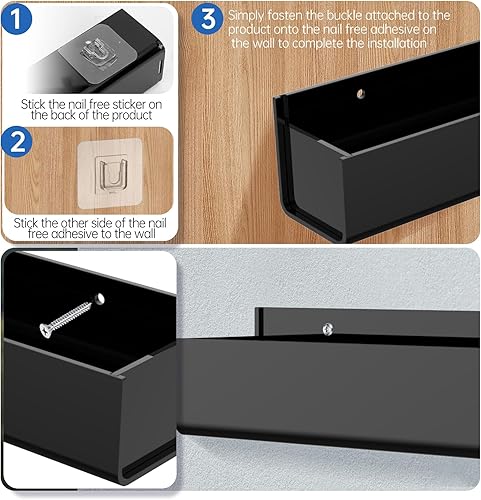 1

Stick the nail free sticker on the back of the product

2

Stick the other side of the nail free adhesive to the wall

3

Simply fasten the buckle attached to the product onto the nail free adhesive on the wall to complete the installation