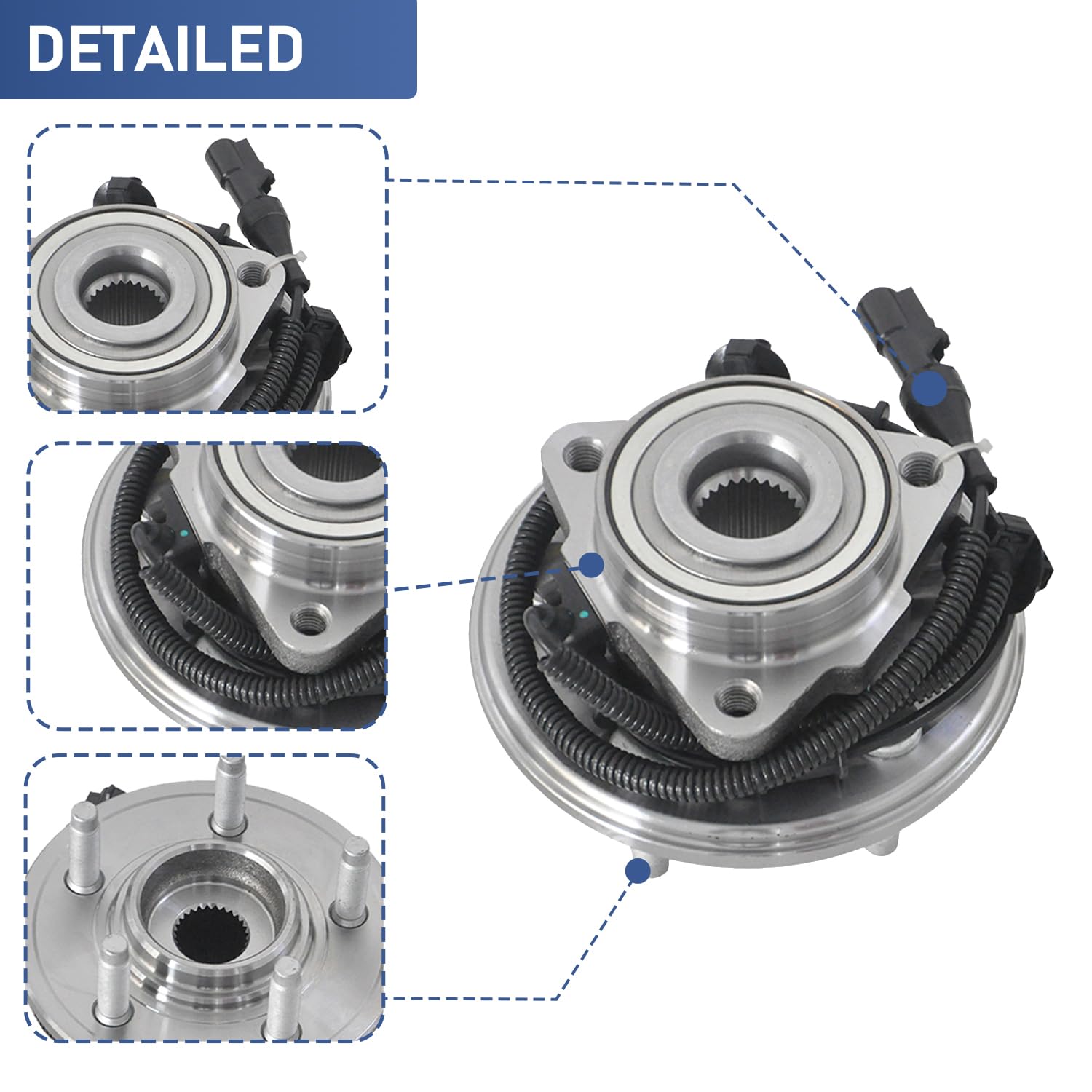 DETAILED