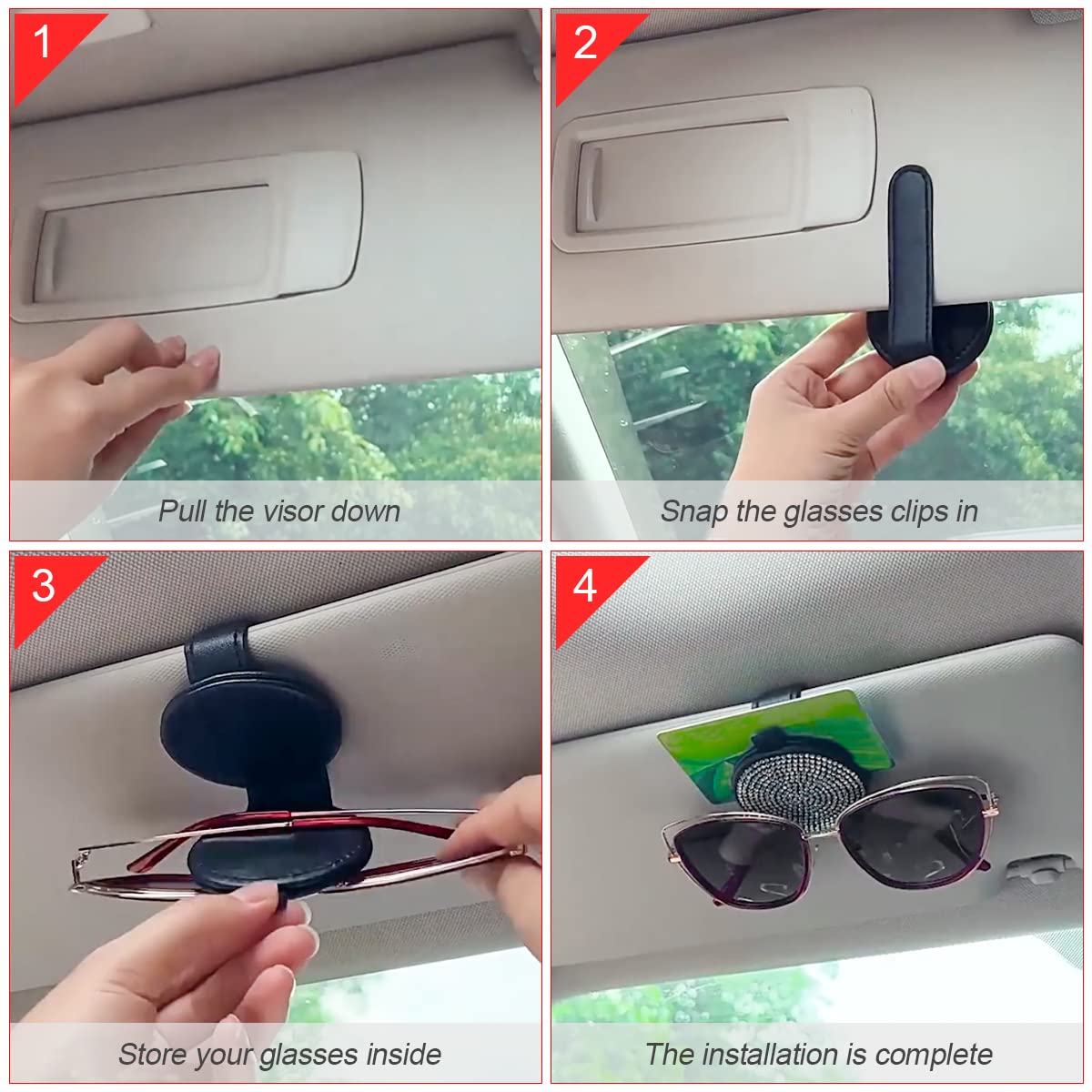 1

Pull the visor down

2

Snap the glasses clips in

3

Store your glasses inside

4

The installation is complete