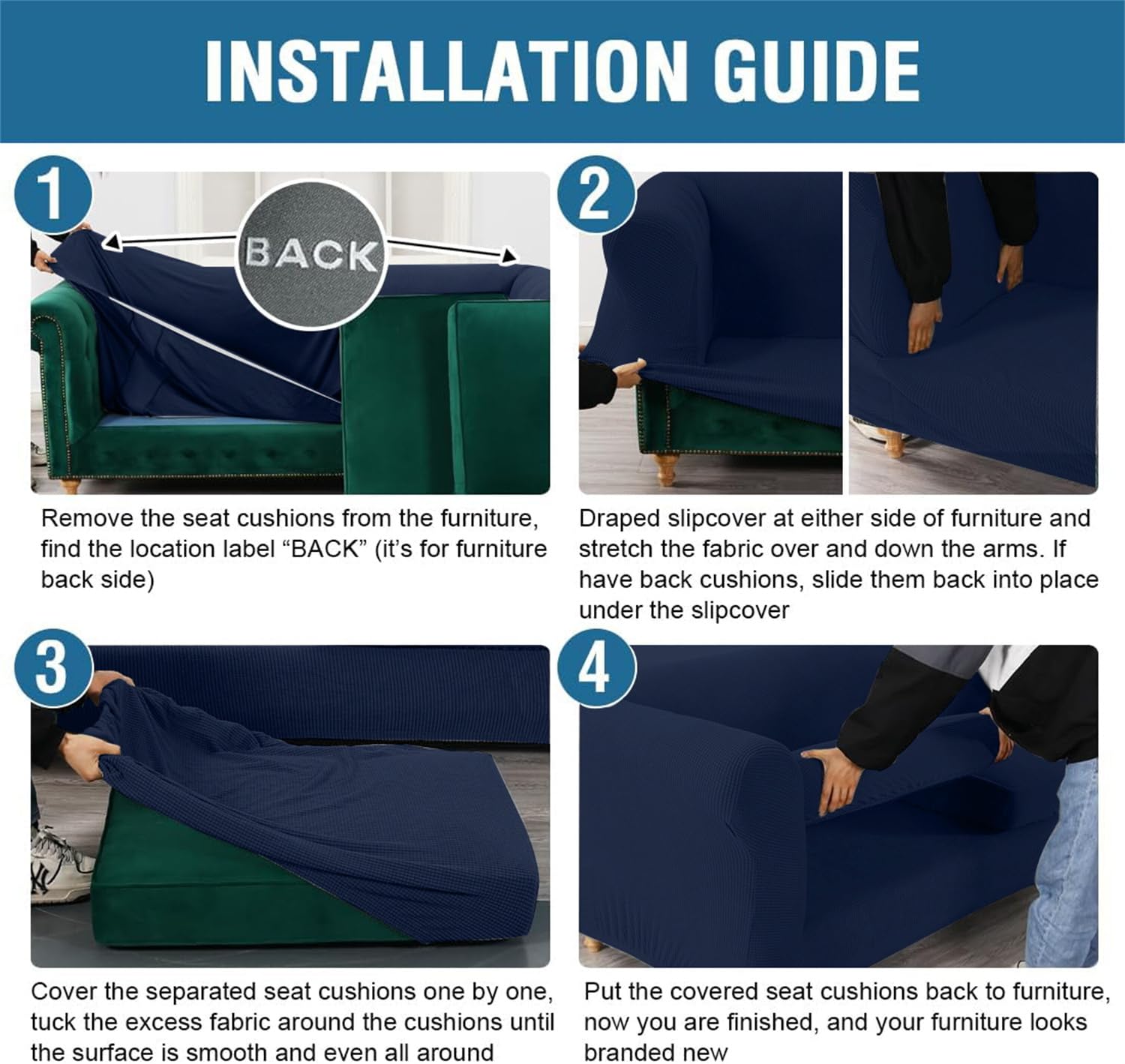 INSTALLATION GUIDE

1

BACK

Remove the seat cushions from the furniture, find the location label “BACK” (it’s for furniture back side)

2

Draped slipcover at either side of furniture and stretch the fabric over and down the arms. If have back cushions, slide them back into place under the slipcover

3

Cover the separated seat cushions one by one, tuck the excess fabric around the cushions until the surface is smooth and even all around

4

Put the covered seat cushions back to furniture, now you are finished, and your furniture looks branded new