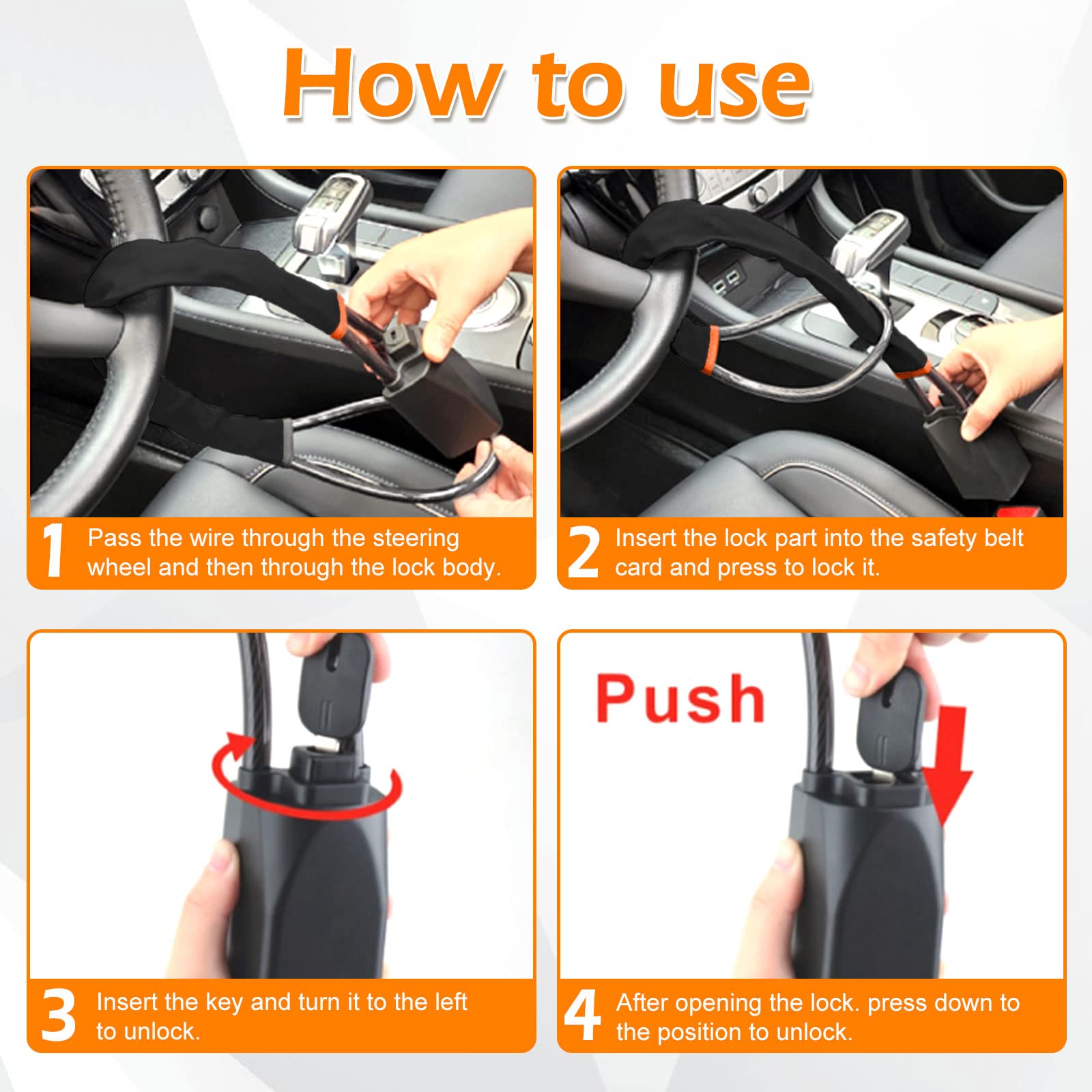 How to use

1 Pass the wire through the steering wheel and then through the lock body.

2 Insert the lock part into the safety belt card and press to lock it.

3 Insert the key and turn it to the left to unlock.

Push

4 After opening the lock. press down to the position to unlock.