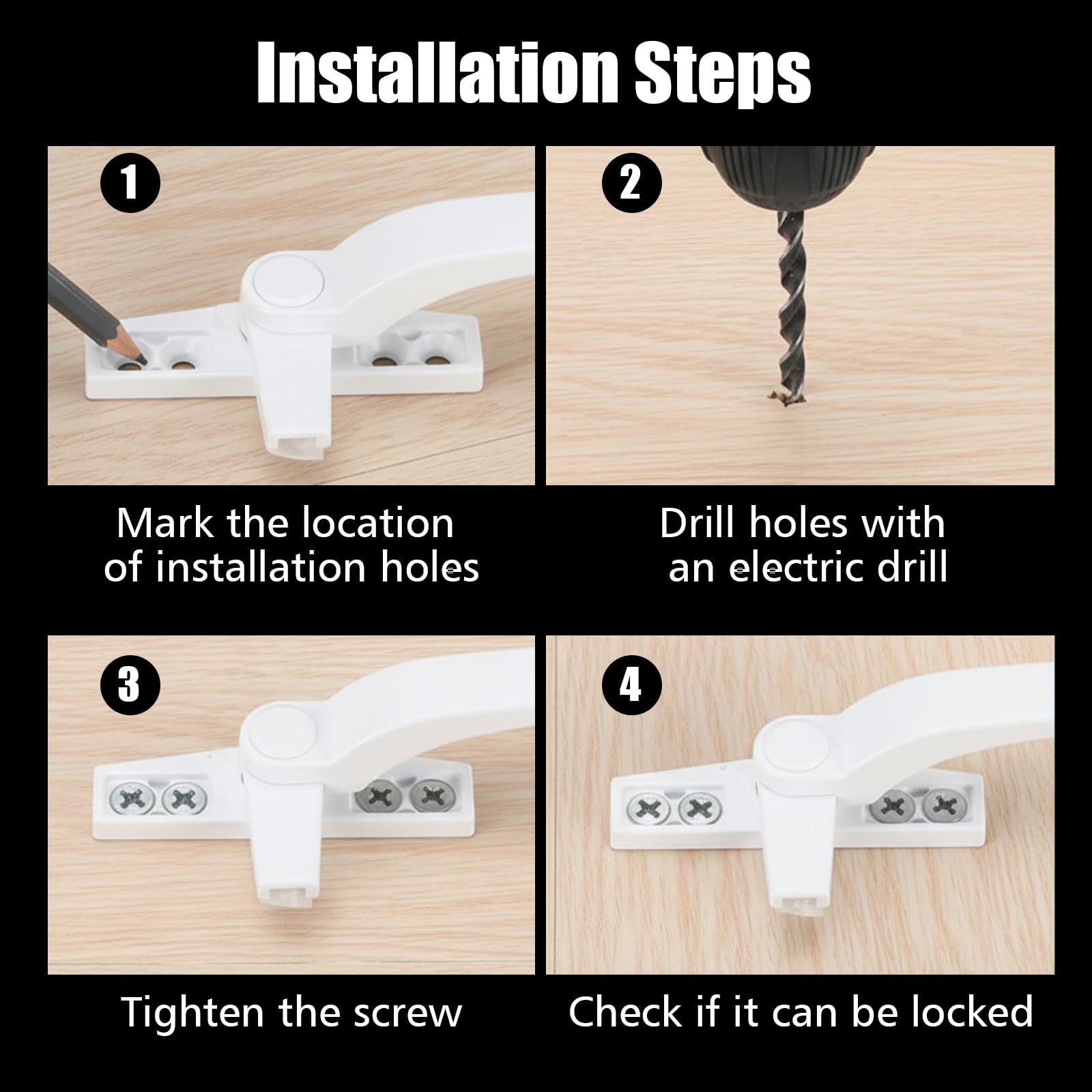 Installation Steps

1

Mark the location of installation holes

2

Drill holes with an electric drill

3

Tighten the screw

4

Check if it can be locked