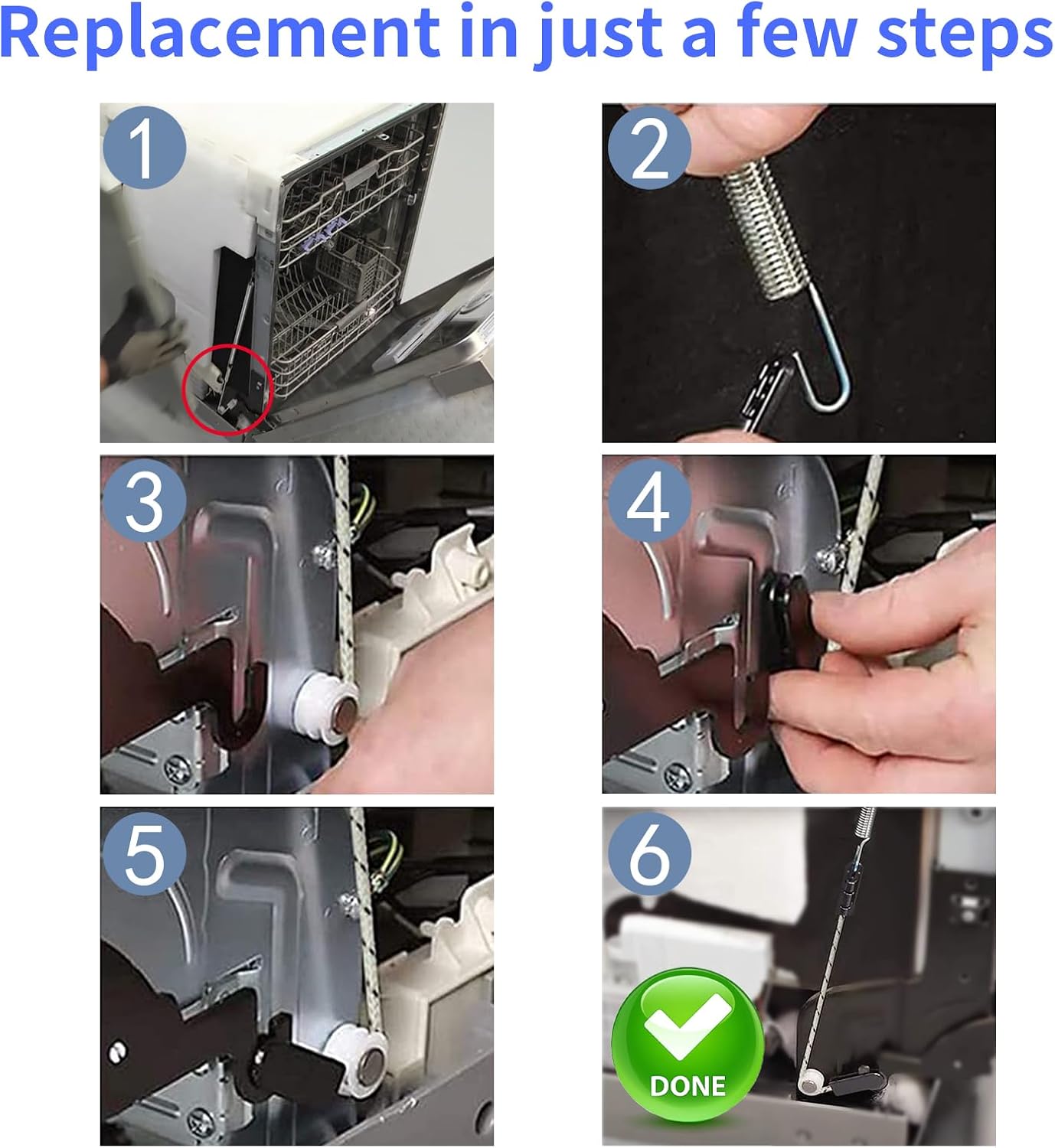 Replacement in just a few steps

1

2

3

4

5

6

DONE