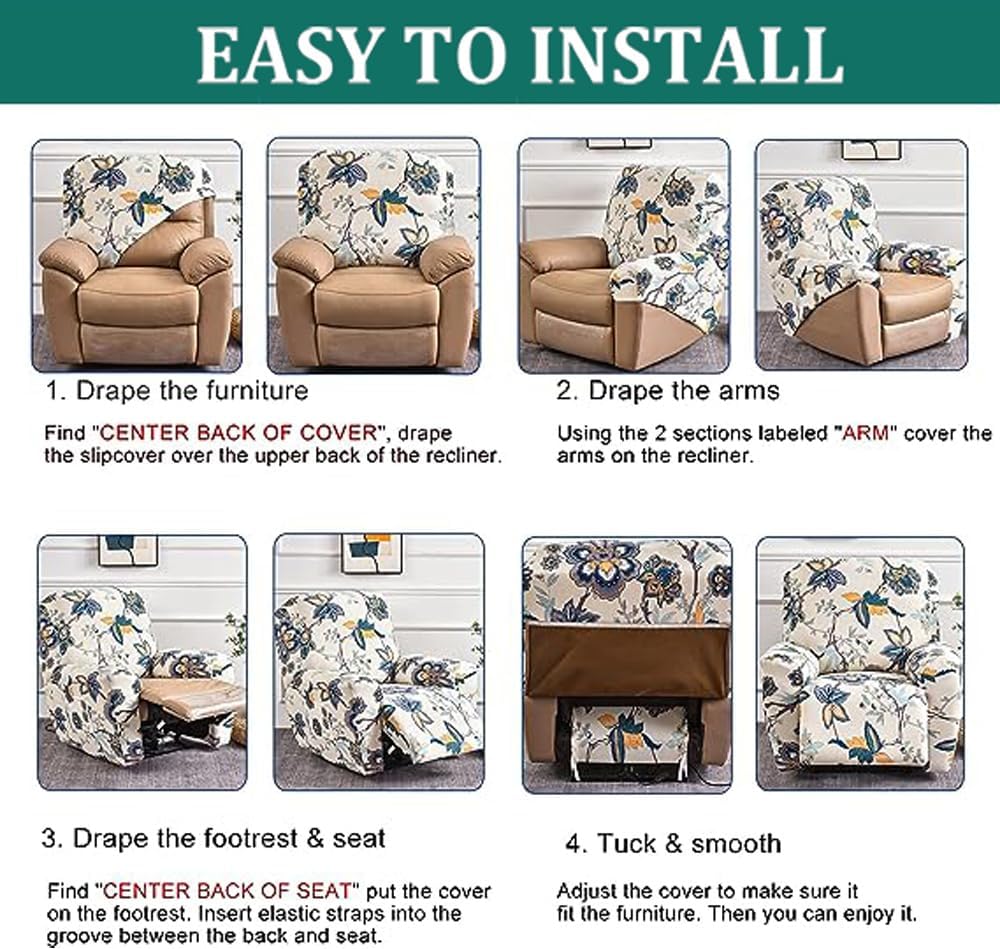 EASY TO INSTALL

1. Drape the furniture

Find "CENTER BACK OF COVER", drape the slipcover over the upper back of the recliner.

2. Drape the arms

Using the 2 sections labeled "ARM" cover the arms on the recliner.

3. Drape the footrest & seat

Find "CENTER BACK OF SEAT" put the cover on the footrest. Insert elastic straps into the groove between the back and seat.

4. Tuck & smooth

Adjust the cover to make sure it fit the furniture. Then you can enjoy it.