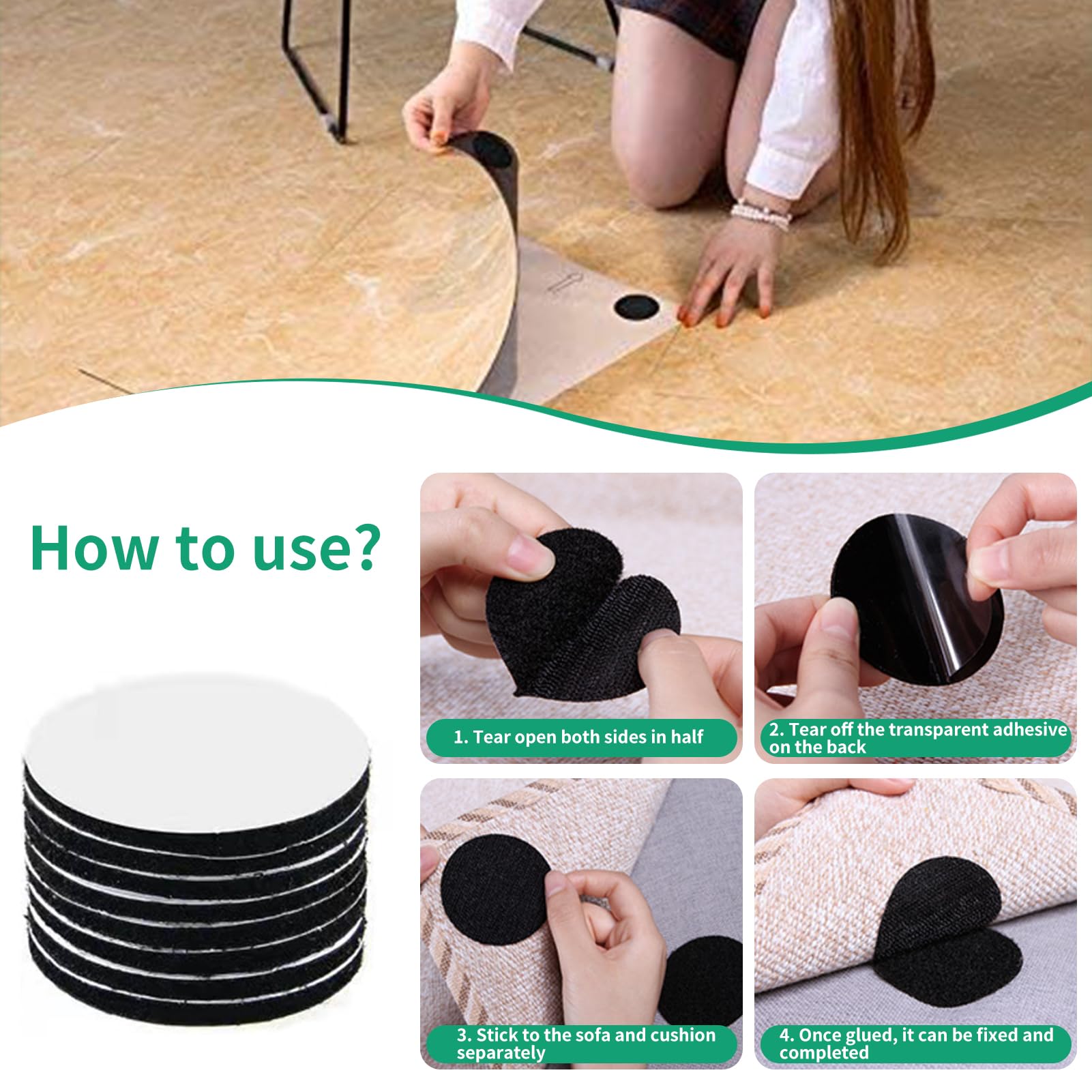 How to use?

1. Tear open both sides in half

2. Tear off the transparent adhesive on the back

3. Stick to the sofa and cushion separately

4. Once glued, it can be fixed and completed