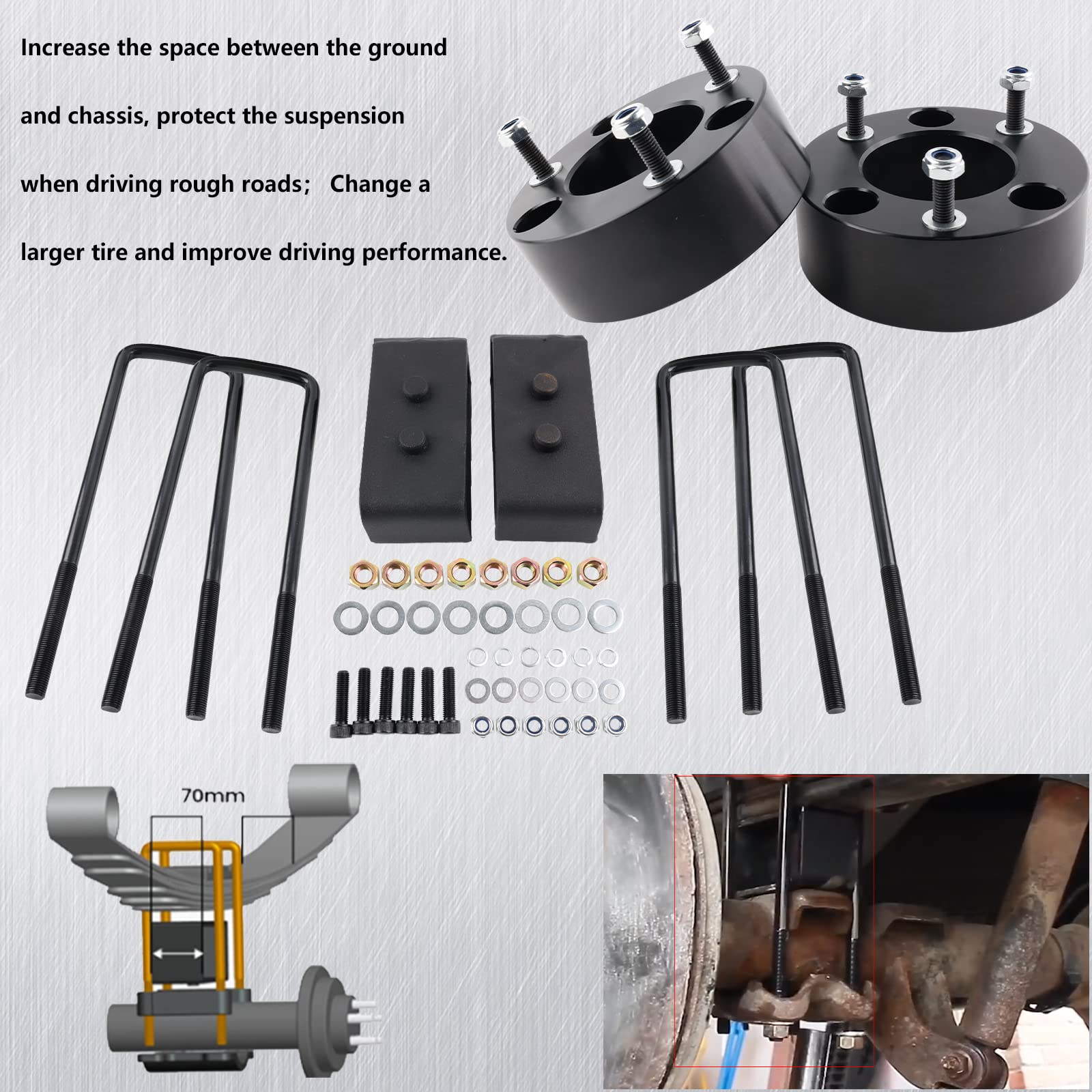 Increase the space between the ground and chassis, protect the suspension when driving rough roads;  Change a larger tire and improve driving performance.

70mm