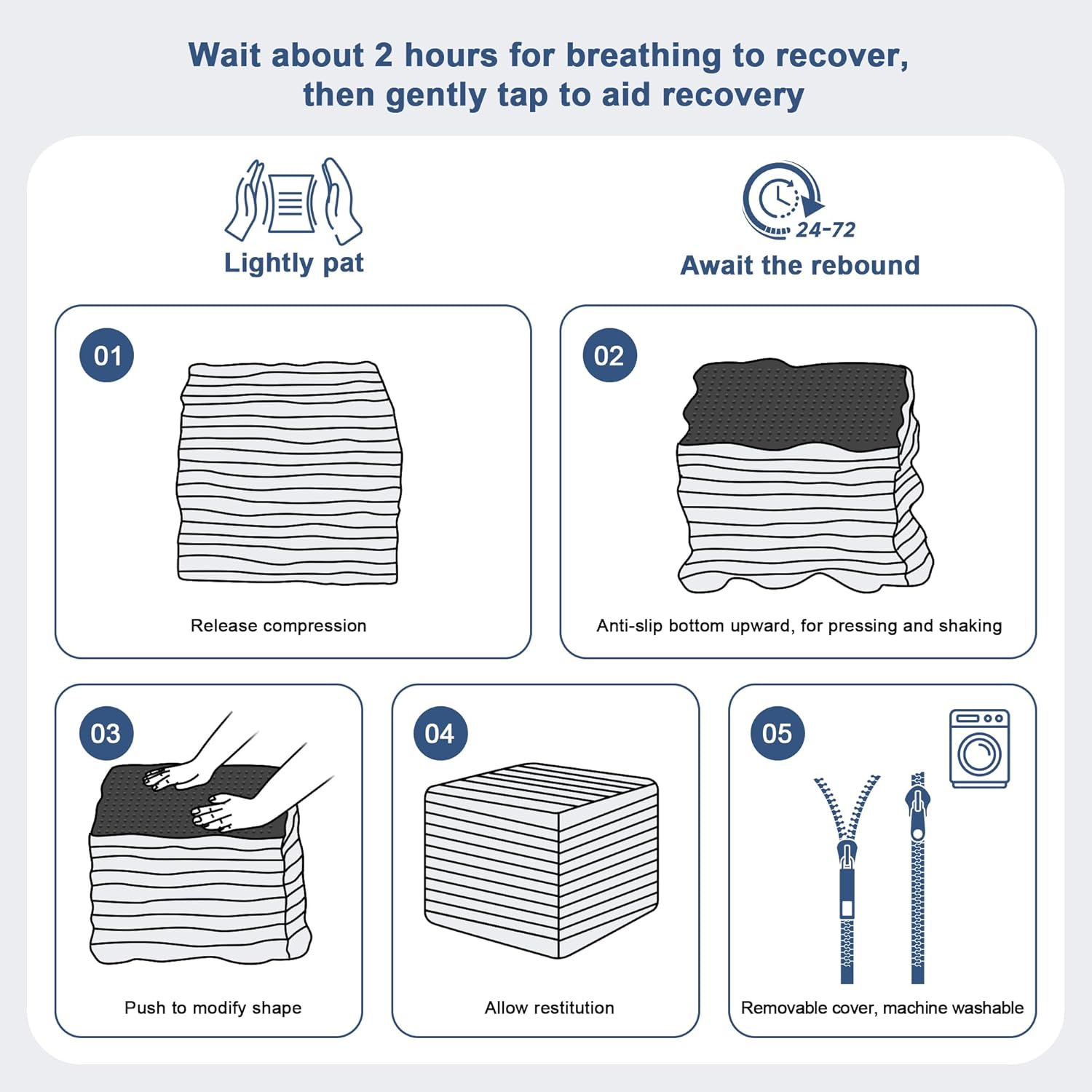 Wait about 2 hours for breathing to recover, then gently tap to aid recovery

Lightly pat

24-72
Await the rebound

01
Release compression

02
Anti-slip bottom upward, for pressing and shaking

03
Push to modify shape

04
Allow restitution

05
Removable cover, machine washable