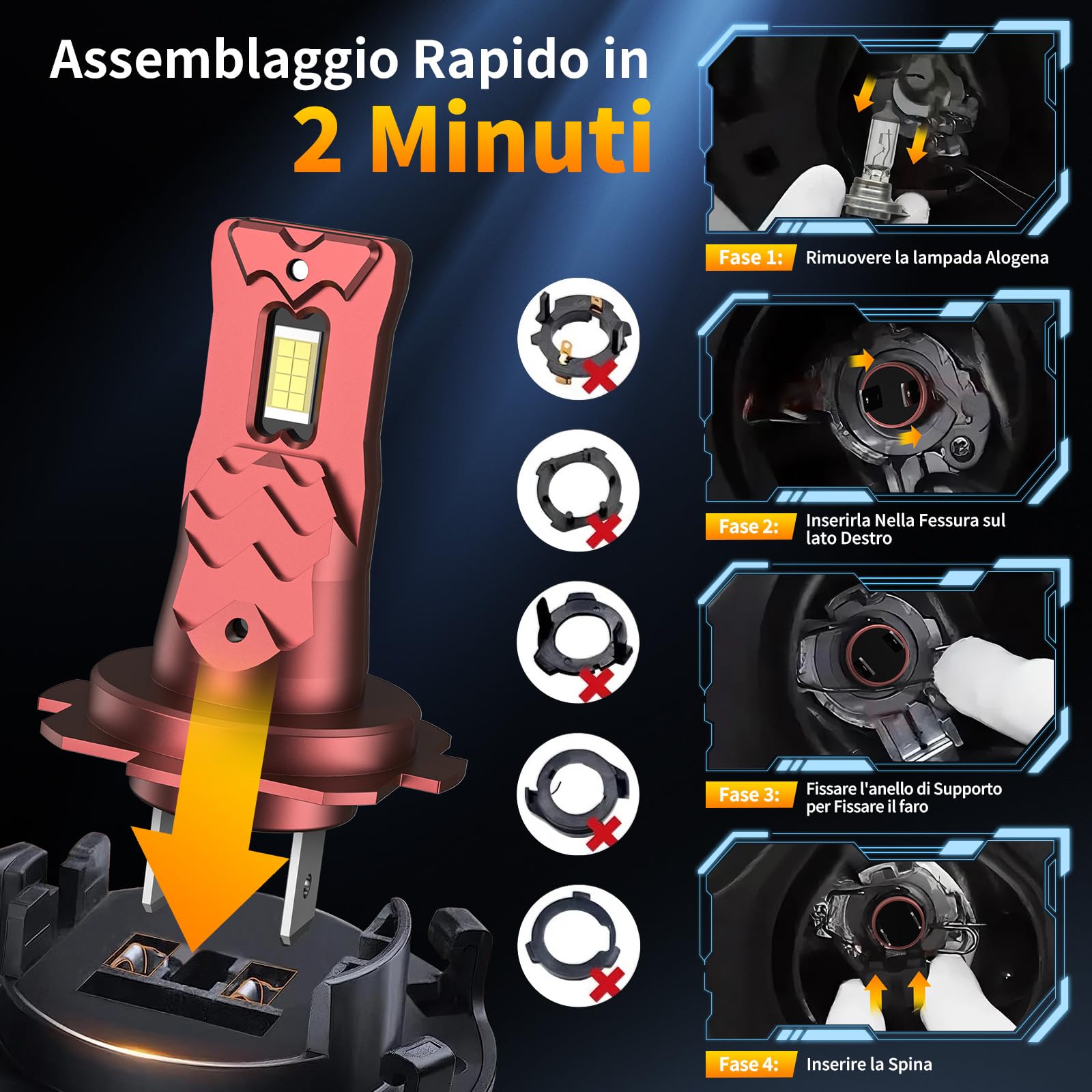 Assemblaggio Rapido in
2 Minuti

Fase 1: Rimuovere la lampada Alogena

Fase 2: Inserirla Nella Fessura sul lato Destro

Fase 3: Fissare l'anello di Supporto per Fissare il faro

Fase 4: Inserire la Spina