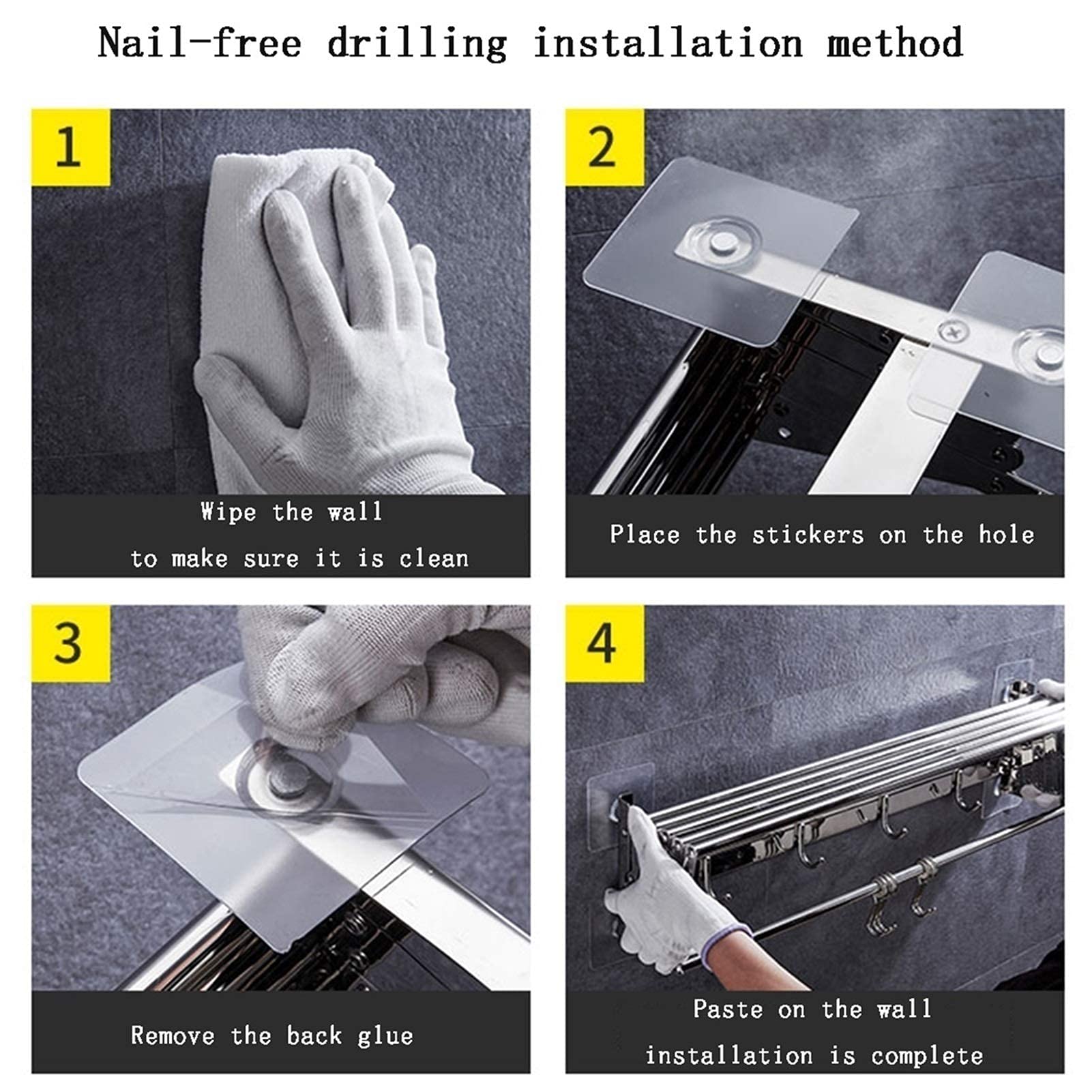 Nail-free drilling installation method

1

Wipe the wall
to make sure it is clean

2

Place the stickers on the hole

3

Remove the back glue

4

Paste on the wall
installation is complete