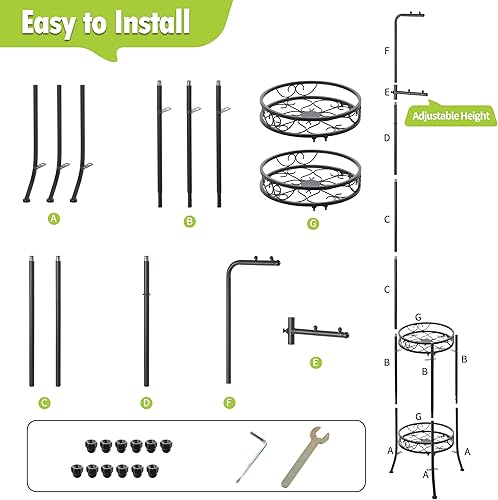 Easy to Install

A

B

G

C

D

F

E

F

E

Adjustable Height

D

C

C

G

B

B

B

G

A

A

A