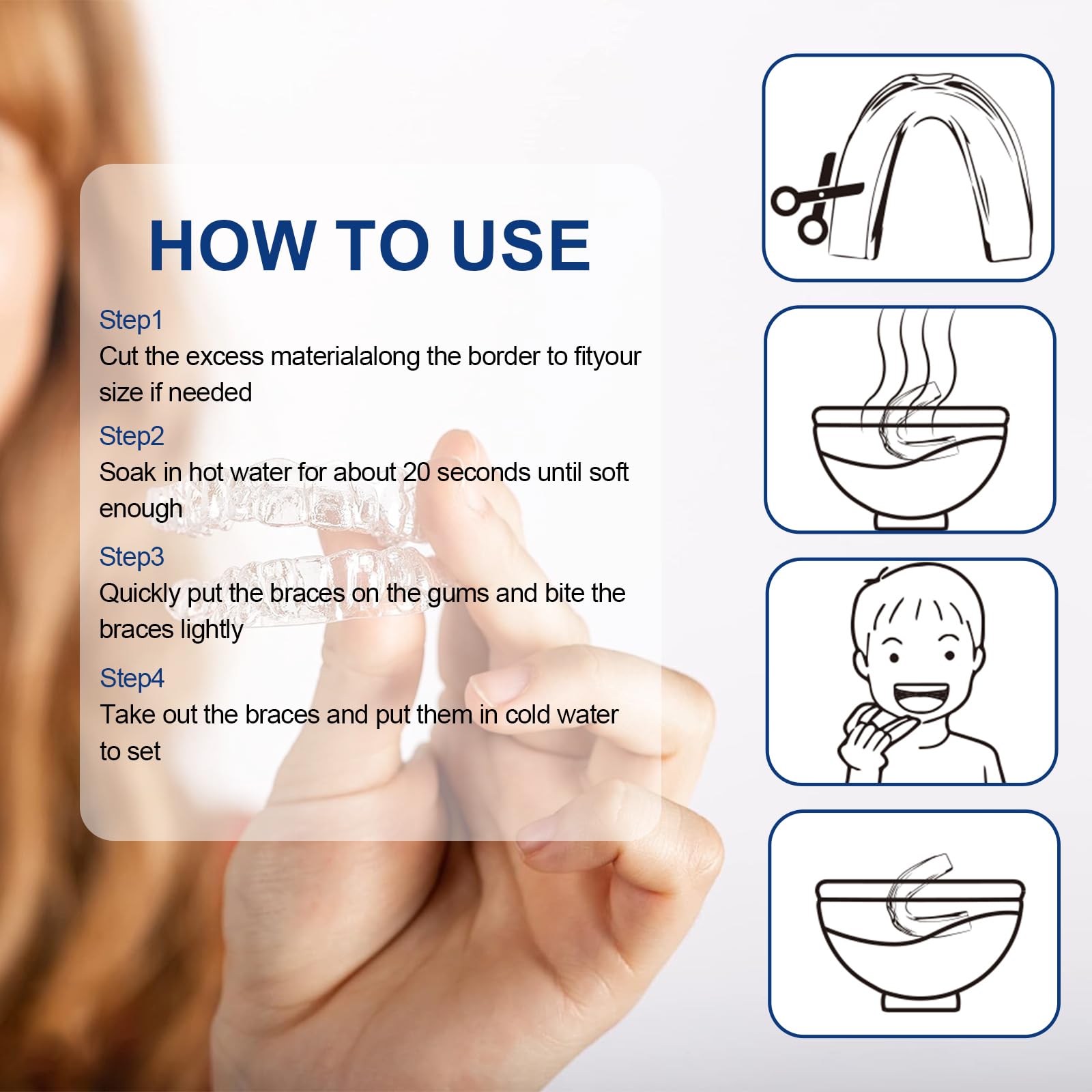 HOW TO USE

Step1
Cut the excess materialalong the border to fityour size if needed

Step2
Soak in hot water for about 20 seconds until soft enough

Step3
Quickly put the braces on the gums and bite the braces lightly

Step4
Take out the braces and put them in cold water to set