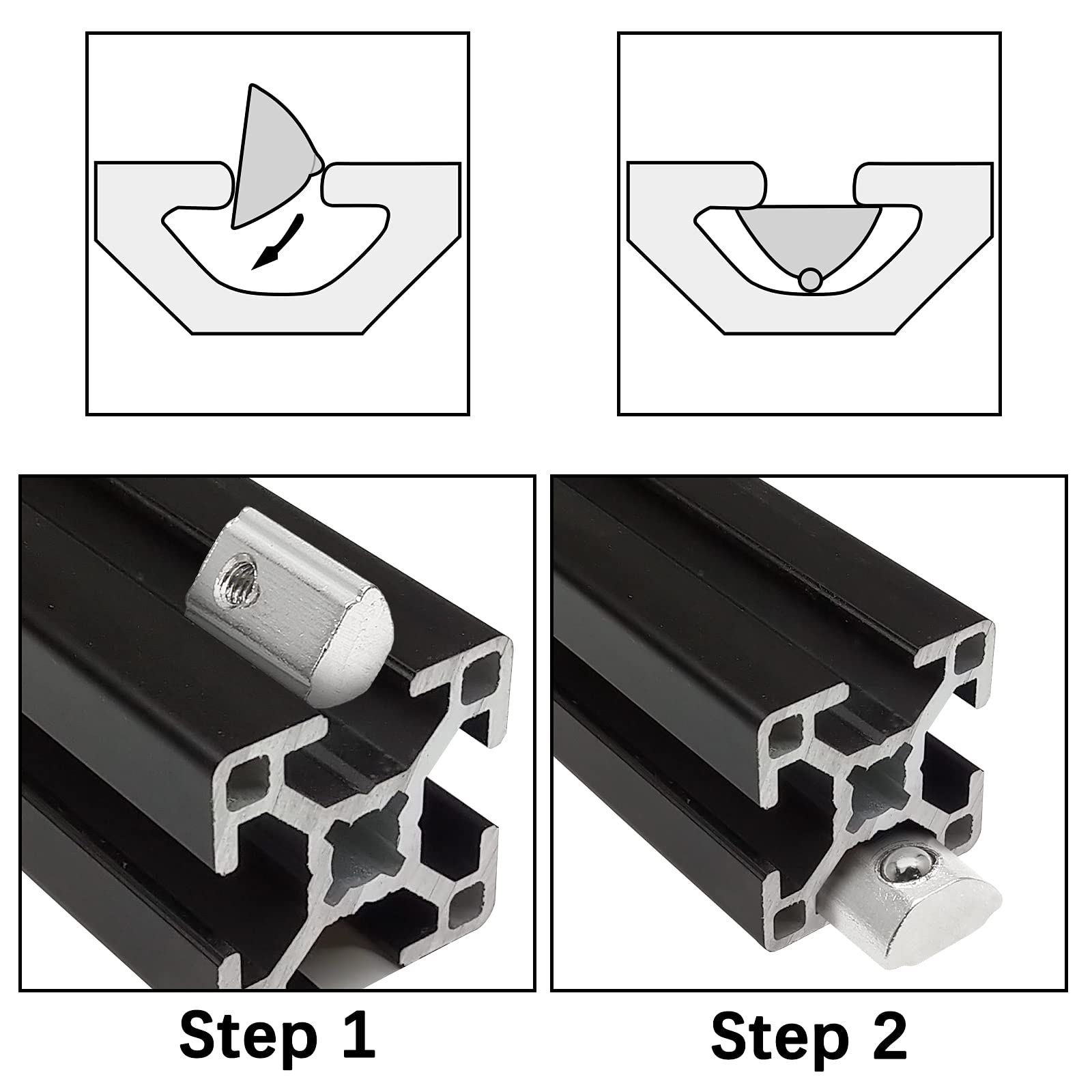 Step 1

Step 2