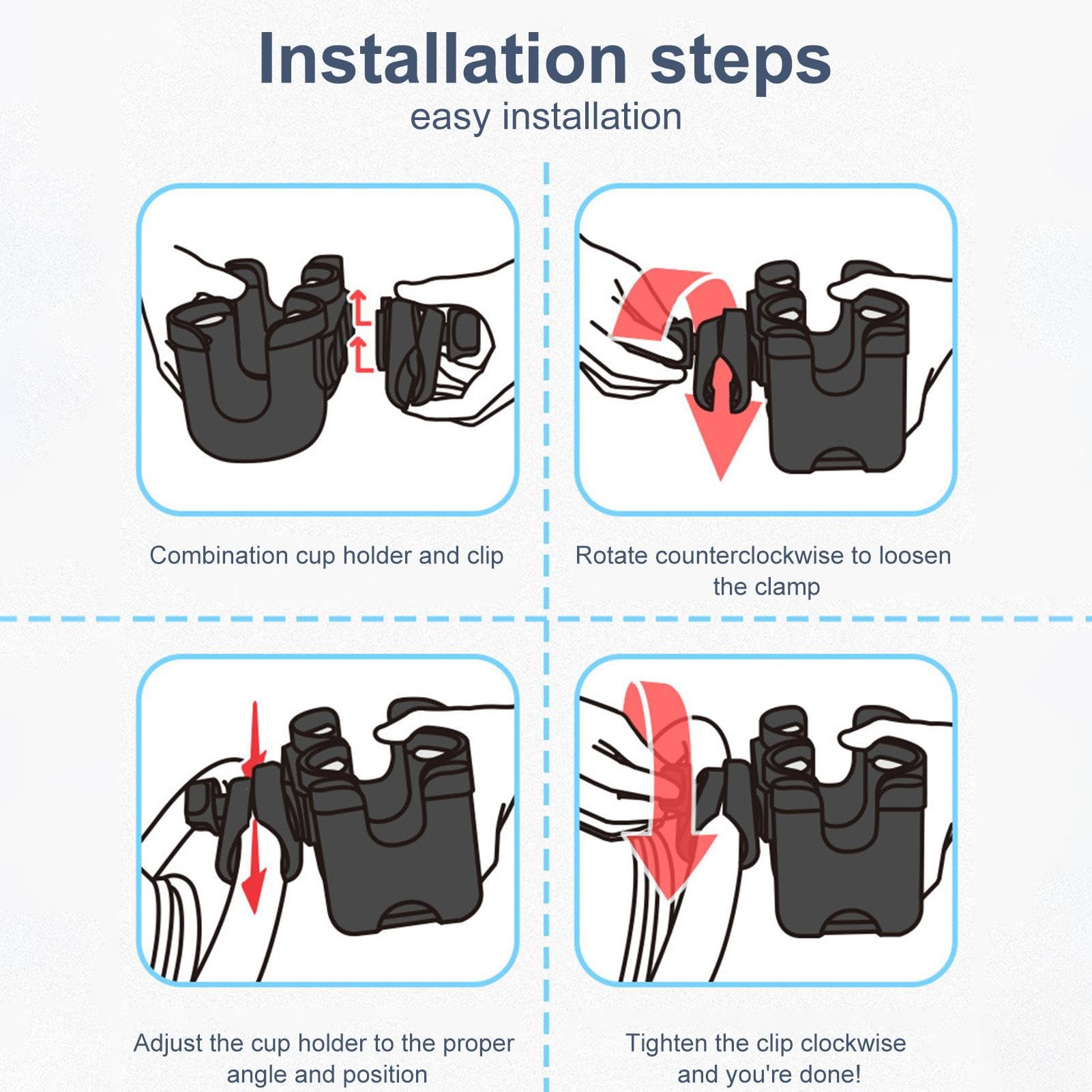 Installation steps
easy installation

Combination cup holder and clip

Rotate counterclockwise to loosen the clamp

Adjust the cup holder to the proper angle and position

Tighten the clip clockwise and you're done!