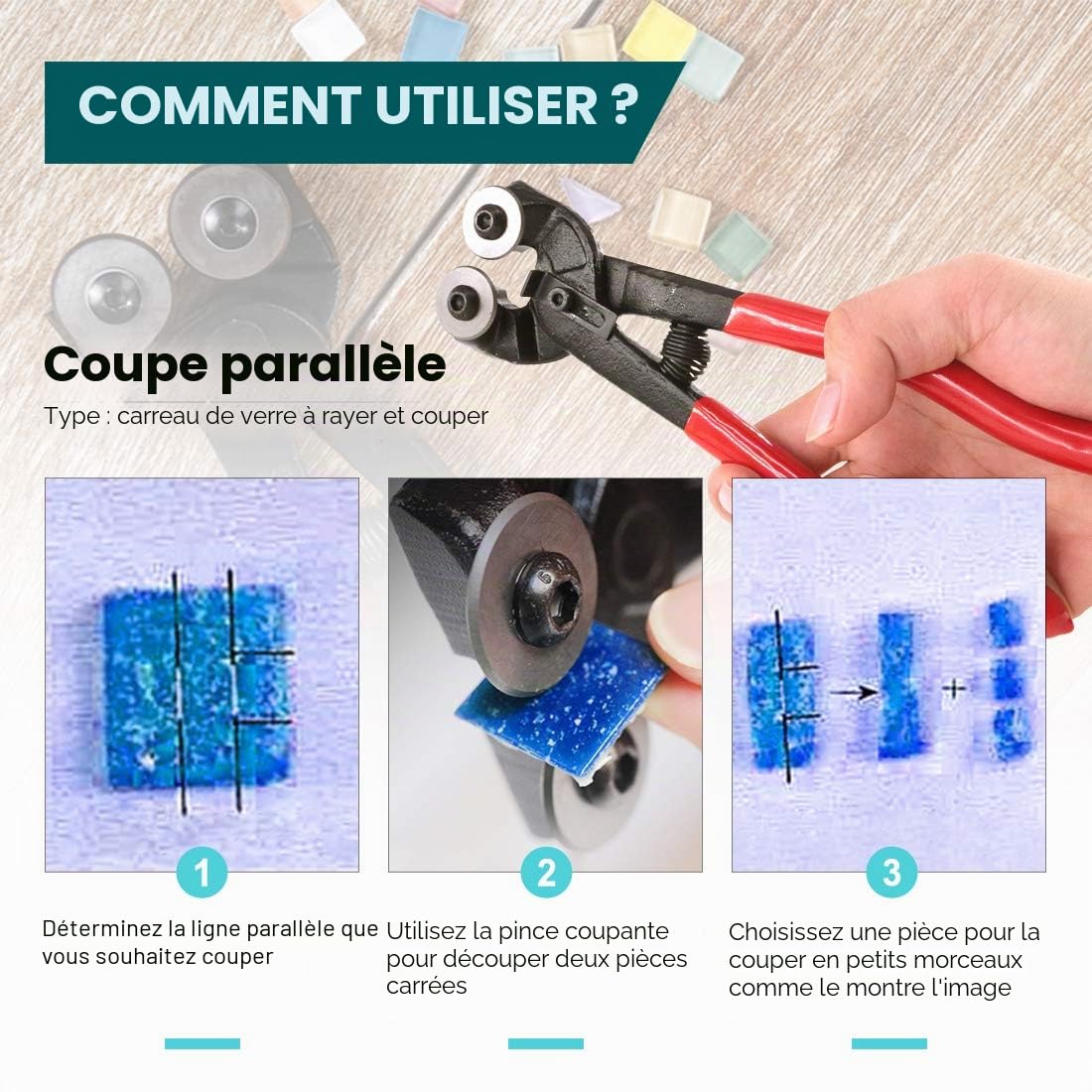 COMMENT UTILISER ?

Coupe parallèle

Type : carreau de verre à rayer et couper

1

Déterminez la ligne parallèle que vous souhaitez couper

2

Utilisez la pince coupante pour découper deux pièces carrées

3

Choisissez une pièce pour la couper en petits morceaux comme le montre l'image