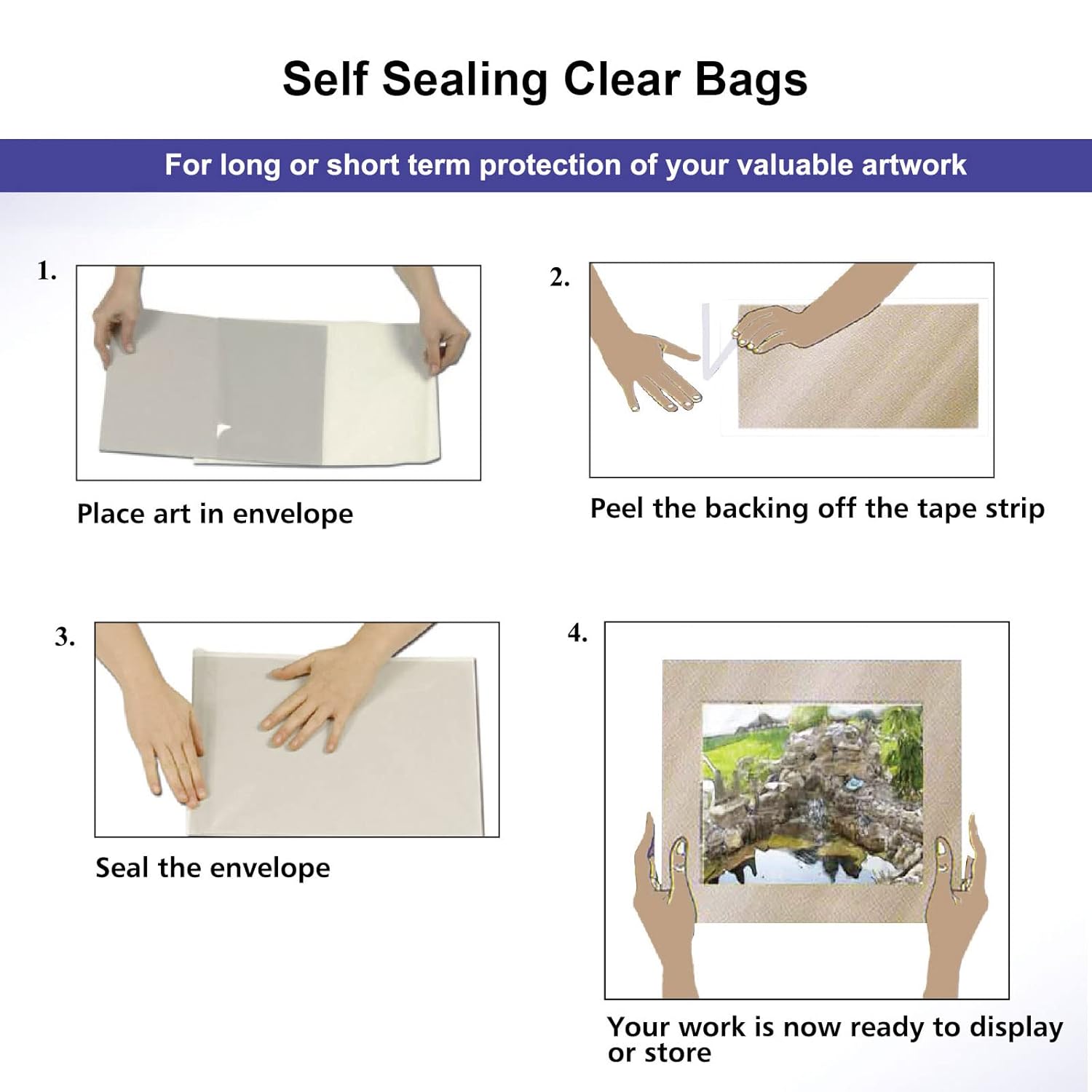 Self Sealing Clear Bags

For long or short term protection of your valuable artwork

1.

Place art in envelope

2.

Peel the backing off the tape strip

3.

Seal the envelope

4.

Your work is now ready to display or store