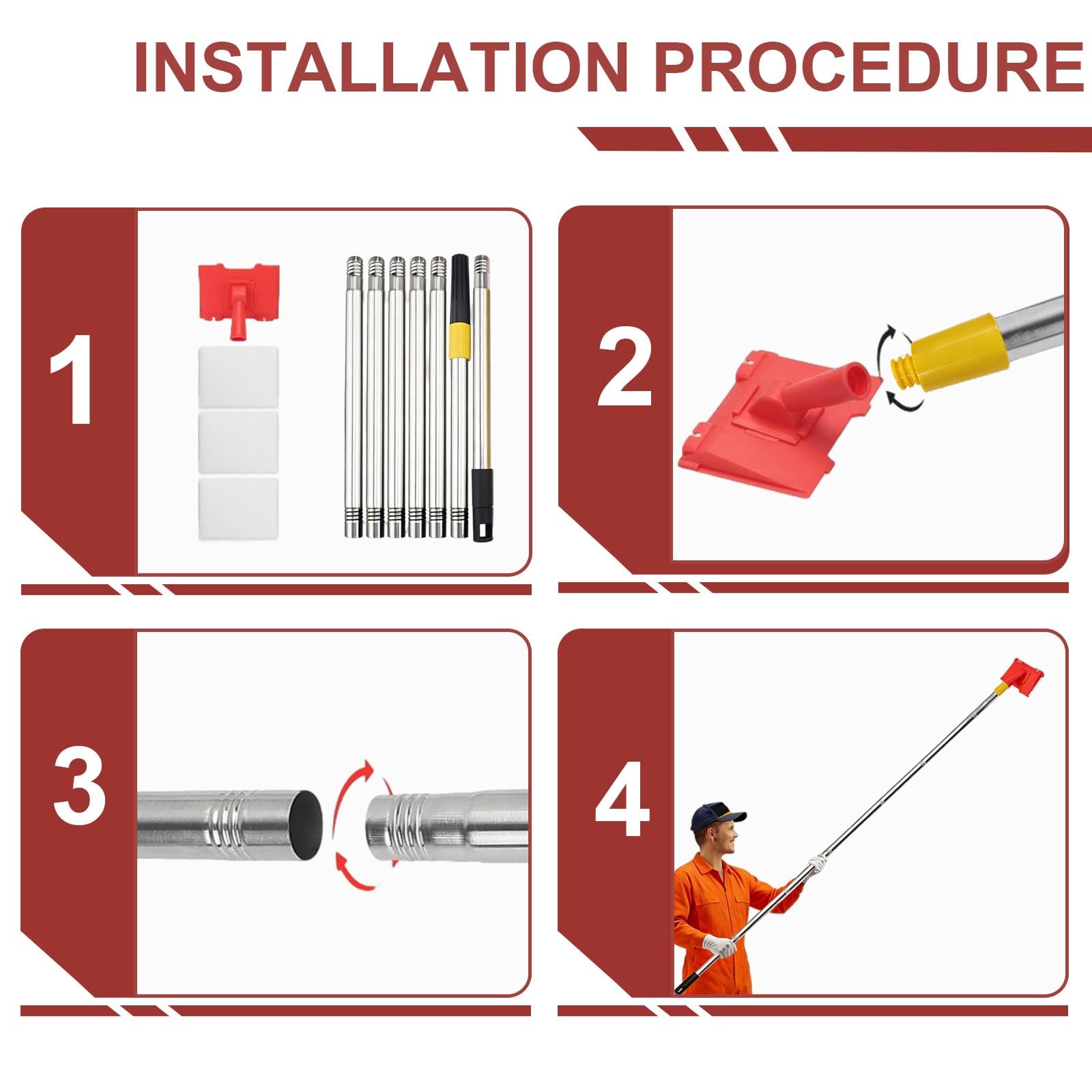 INSTALLATION PROCEDURE

1

2

3

4